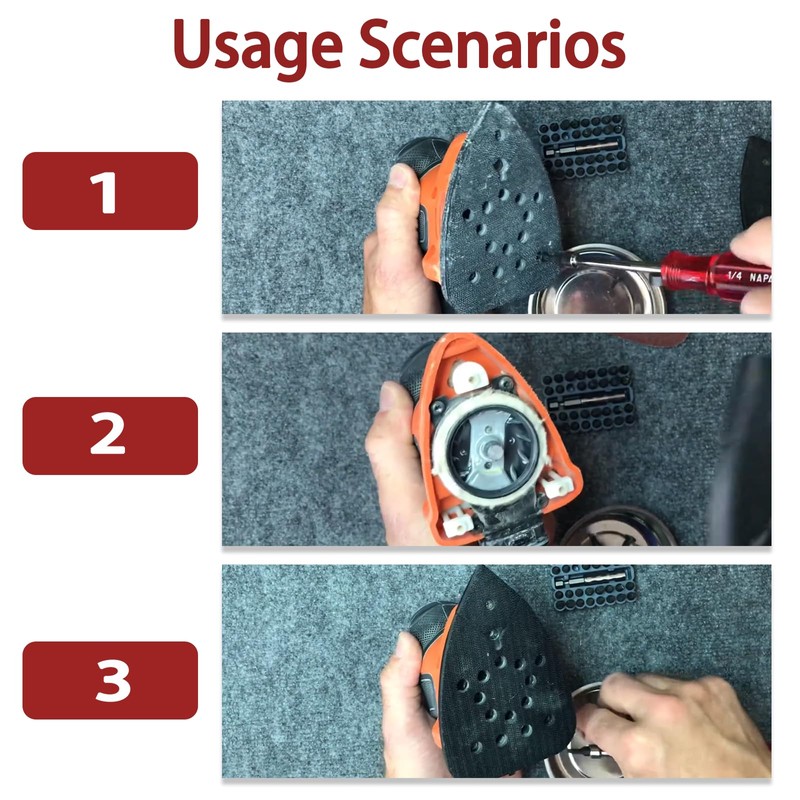 Usage Scenarios

1

1/4 NAPA

2

3