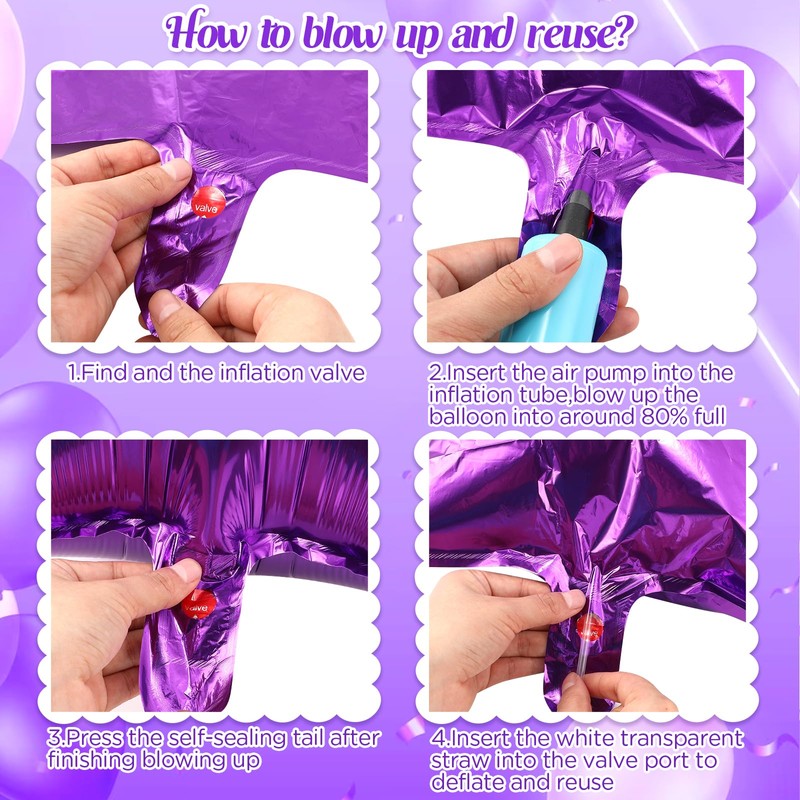 How to blow up and reuse?

valve

1.Find and the inflation valve

2.Insert the air pump into the inflation tube,blow up the balloon into around 80% full

valve

3.Press the self-sealing tail after finishing blowing up

4.Insert the white transparent straw into the valve port to deflate and reuse