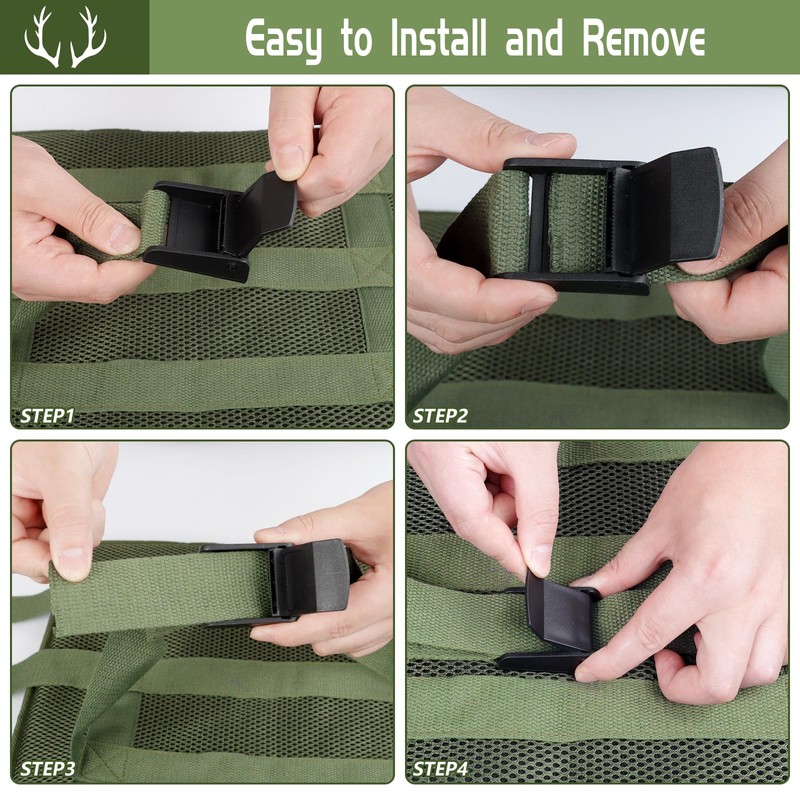 Easy to Install and Remove

STEP1

STEP2

STEP3

STEP4