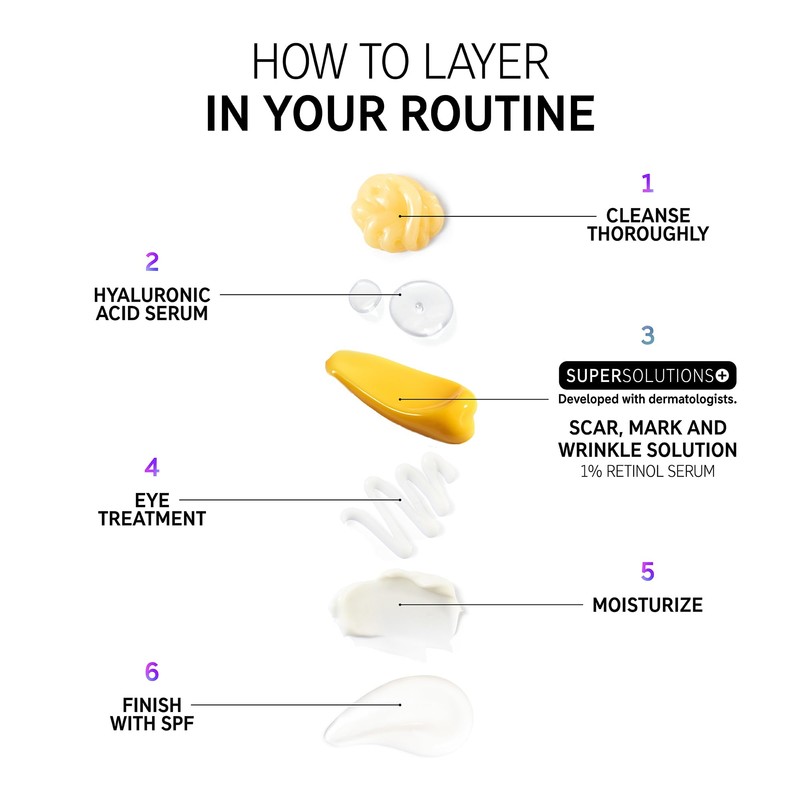 HOW TO LAYER
IN YOUR ROUTINE

1
CLEANSE THOROUGHLY

2
HYALURONIC ACID SERUM

3
SUPERSOLUTIONS+
Developed with dermatologists.
SCAR, MARK AND WRINKLE SOLUTION
1% RETINOL SERUM

4
EYE TREATMENT

5
MOISTURIZE

6
FINISH WITH SPF