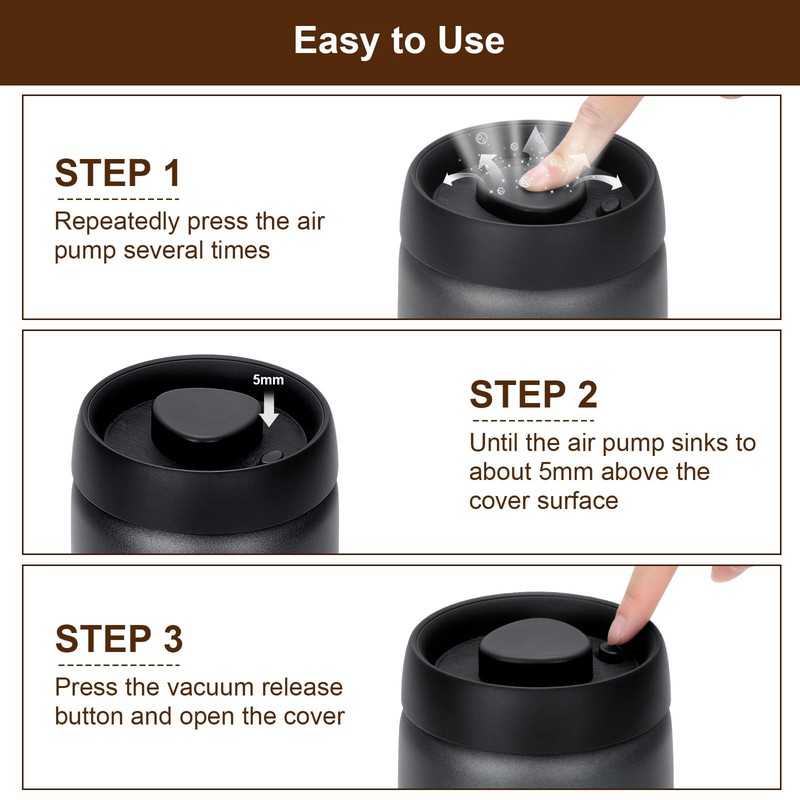 Easy to Use

STEP 1

Repeatedly press the air pump several times

5mm

STEP 2

Until the air pump sinks to about 5mm above the cover surface

STEP 3

Press the vacuum release button and open the cover