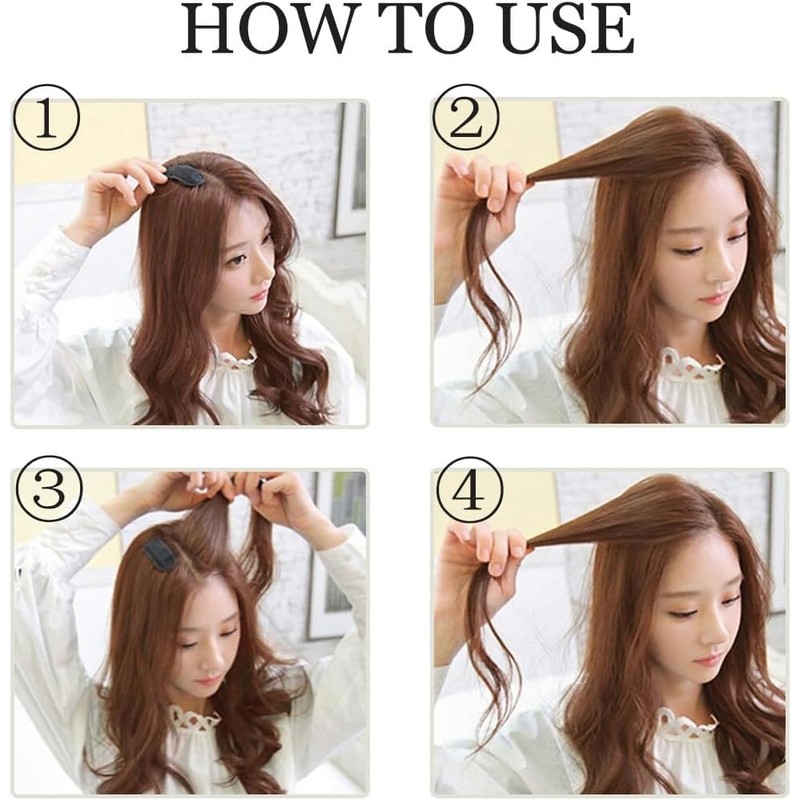 HOW TO USE

1

2

3

4