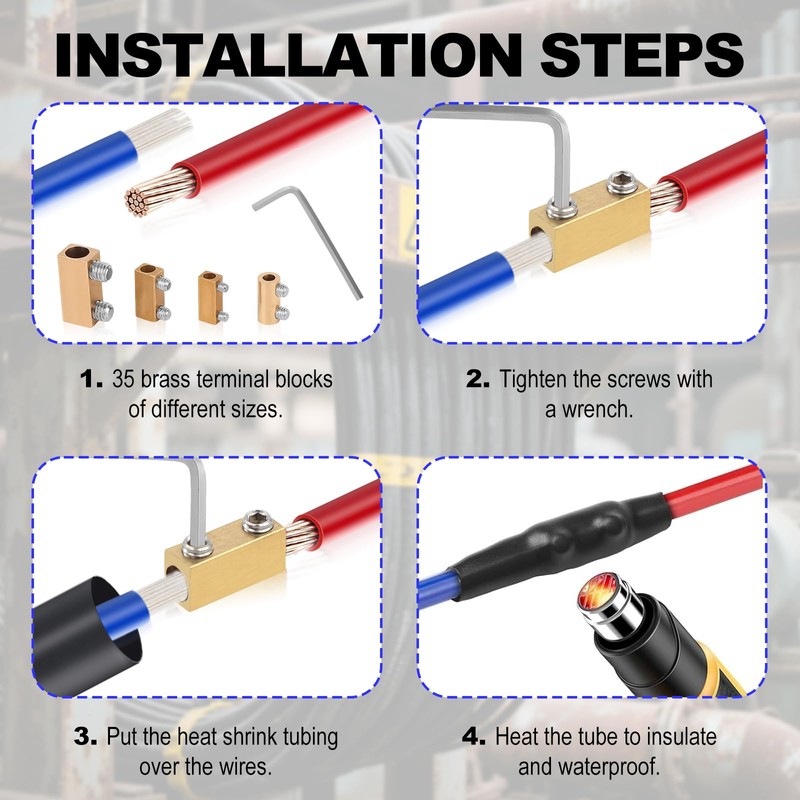 INSTALLATION STEPS

1. 35 brass terminal blocks of different sizes.

2. Tighten the screws with a wrench.

3. Put the heat shrink tubing over the wires.

4. Heat the tube to insulate and waterproof.