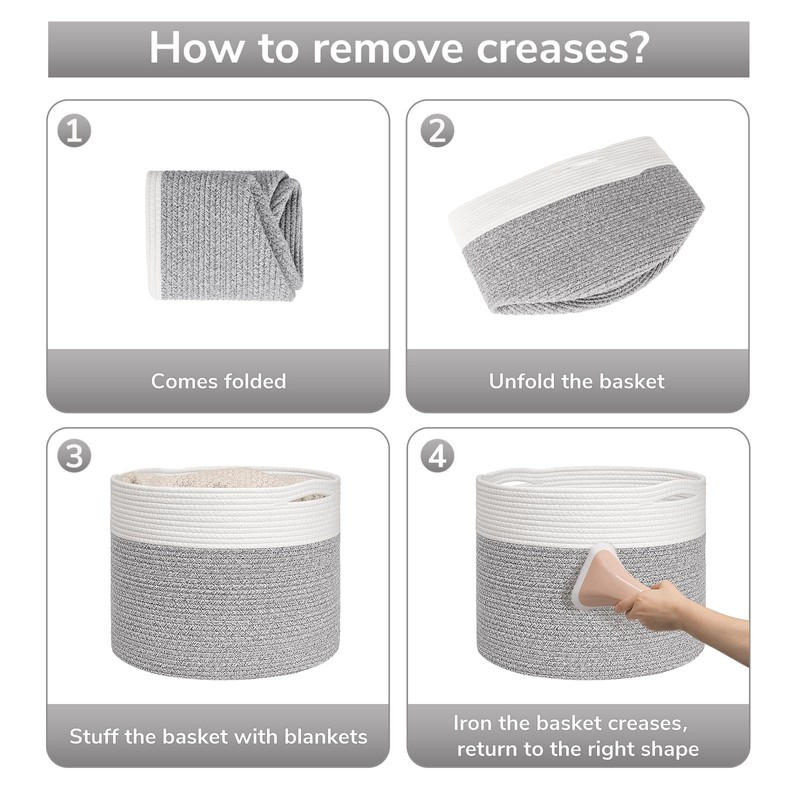 How to remove creases?

1

Comes folded

2

Unfold the basket

3

Stuff the basket with blankets

4

Iron the basket creases, return to the right shape