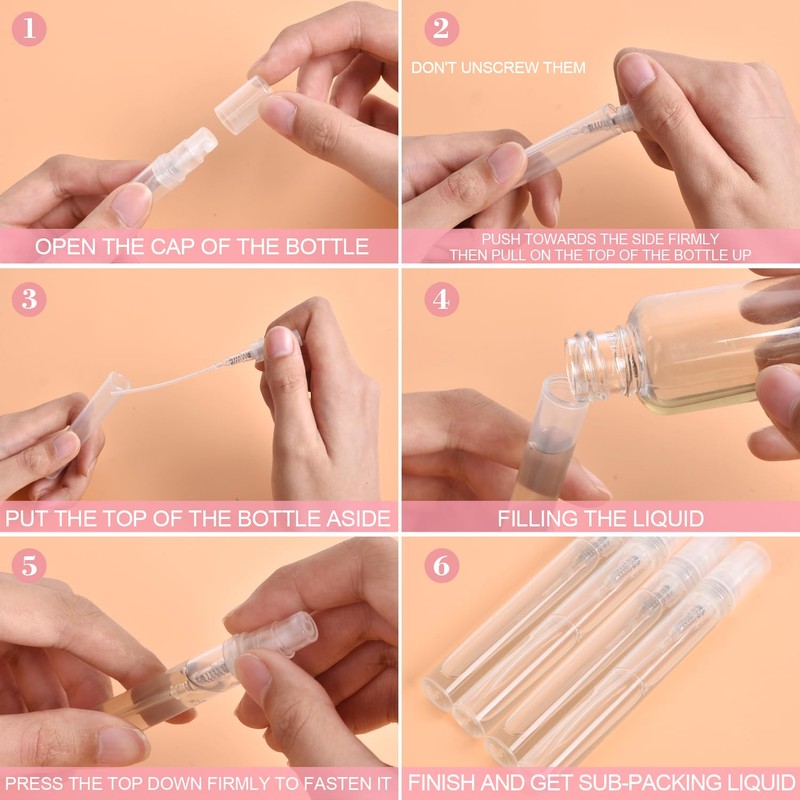 1
OPEN THE CAP OF THE BOTTLE

2
DON'T UNSCREW THEM
PUSH TOWARDS THE SIDE FIRMLY
THEN PULL ON THE TOP OF THE BOTTLE UP

3
PUT THE TOP OF THE BOTTLE ASIDE

4
FILLING THE LIQUID

5
PRESS THE TOP DOWN FIRMLY TO FASTEN IT

6
FINISH AND GET SUB-PACKING LIQUID