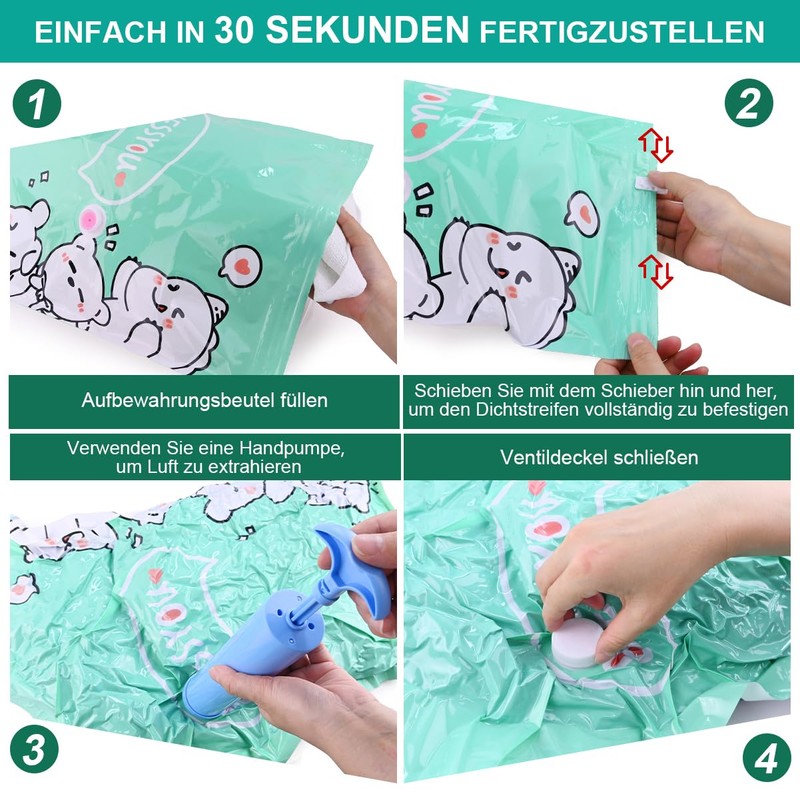 EINFACH IN 30 SEKUNDEN FERTIGZUSTELLEN

1

2

Aufbewahrungsbeutel füllen

Schieben Sie mit dem Schieber hin und her, um den Dichtstreifen vollständig zu befestigen

Verwenden Sie eine Handpumpe, um Luft zu extrahieren

Ventildeckel schließen

3

4