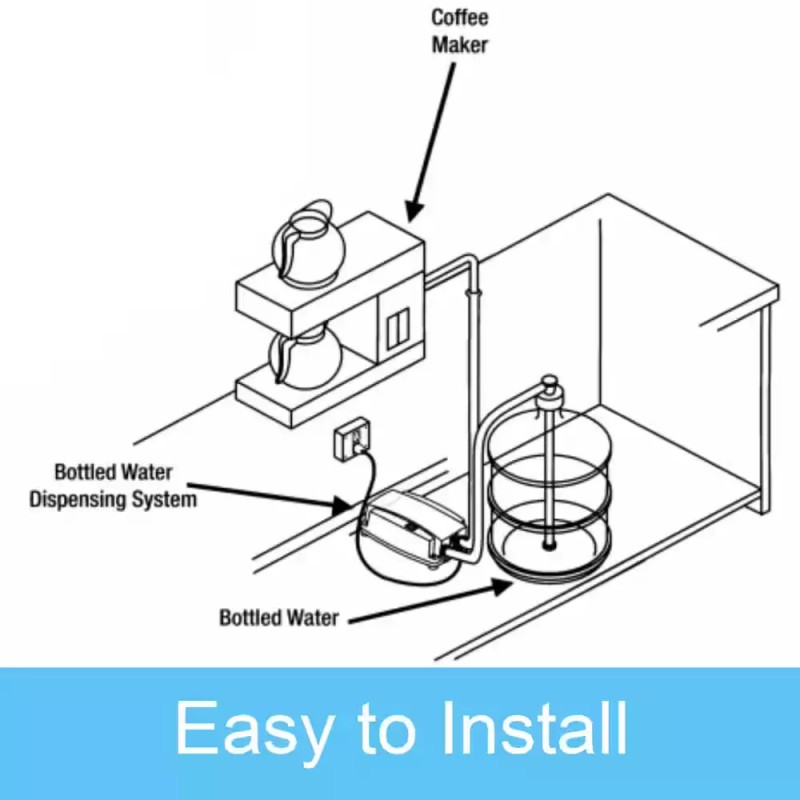 Coffee
Maker

Bottled Water
Dispensing System

Bottled Water

Easy to Install