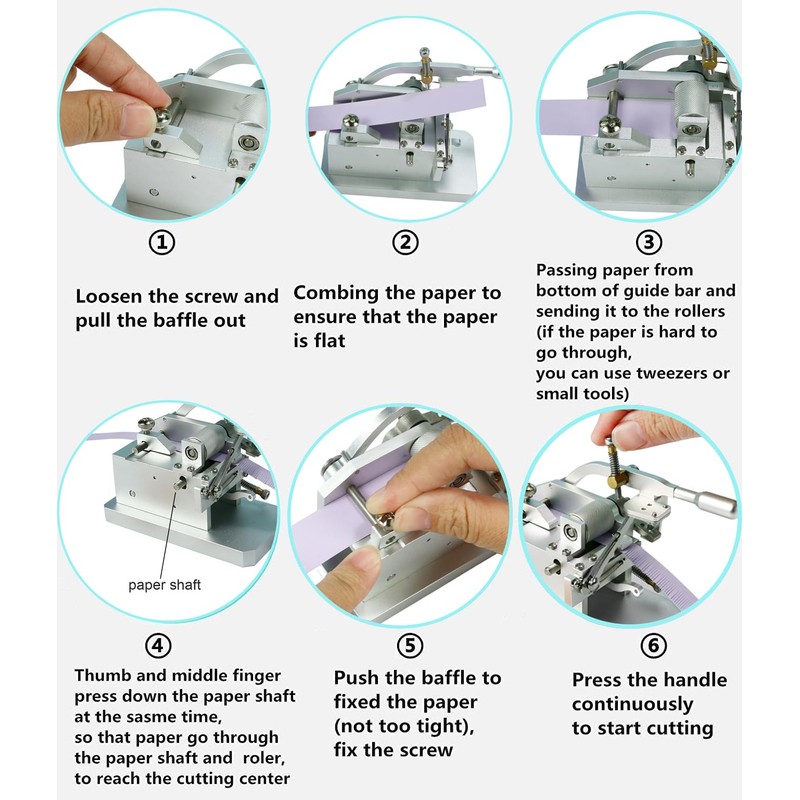 ①

Loosen the screw and pull the baffle out

②

Combing the paper to ensure that the paper is flat

③

Passing paper from bottom of guide bar and sending it to the rollers (if the paper is hard to go through, you can use tweezers or small tools)

paper shaft

④

Thumb and middle finger press down the paper shaft at the sasme time, so that paper go through the paper shaft and roler, to reach the cutting center

⑤

Push the baffle to fixed the paper (not too tight), fix the screw

⑥

Press the handle continuously to start cutting