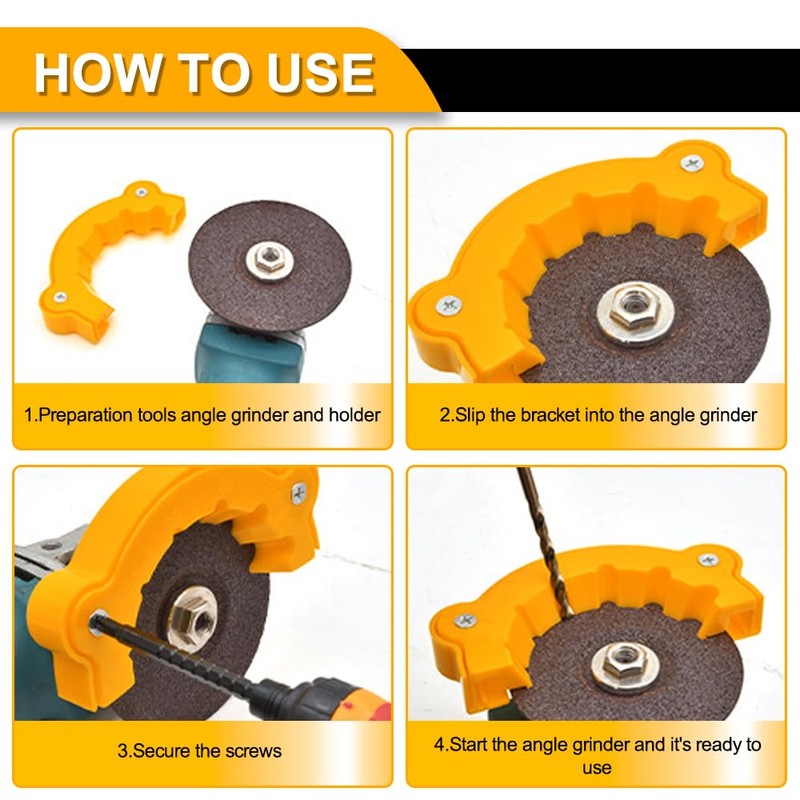 HOW TO USE

1.Preparation tools angle grinder and holder

2.Slip the bracket into the angle grinder

3.Secure the screws

4.Start the angle grinder and it's ready to use