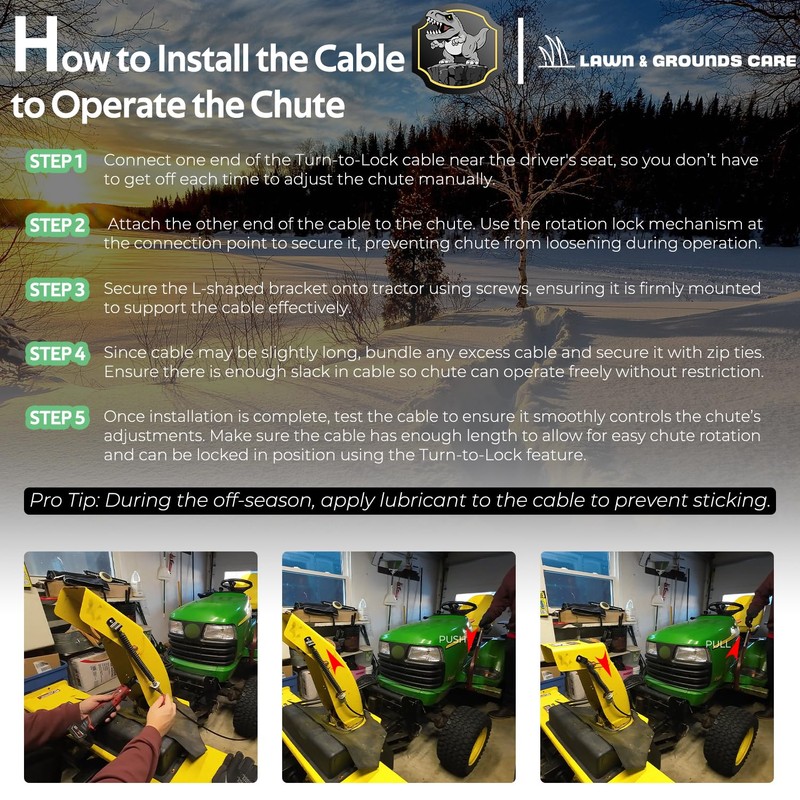 How to Install the Cable to Operate the Chute

LAWN & GROUNDS CARE

STEP 1 Connect one end of the Turn-to-Lock cable near the driver's seat, so you don't have to get off each time to adjust the chute manually.

STEP 2 Attach the other end of the cable to the chute. Use the rotation lock mechanism at the connection point to secure it, preventing chute from loosening during operation.

STEP 3 Secure the L-shaped bracket onto tractor using screws, ensuring it is firmly mounted to support the cable effectively.

STEP 4 Since cable may be slightly long, bundle any excess cable and secure it with zip ties. Ensure there is enough slack in cable so chute can operate freely without restriction.

STEP 5 Once installation is complete, test the cable to ensure it smoothly controls the chute's adjustments. Make sure the cable has enough length to allow for easy chute rotation and can be locked in position using the Turn-to-Lock feature.

Pro Tip: During the off-season, apply lubricant to the cable to prevent sticking.

PUSH

PULL