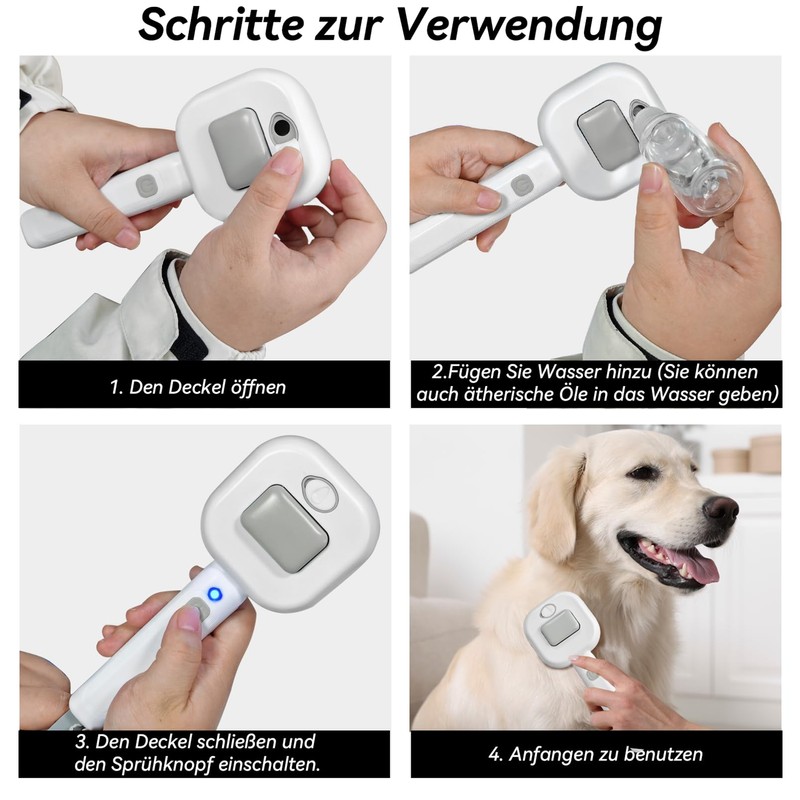 Schritte zur Verwendung

1. Den Deckel öffnen

2.Fügen Sie Wasser hinzu (Sie können auch ätherische Öle in das Wasser geben)

3. Den Deckel schließen und den Sprühknopf einschalten.

4. Anfangen zu benutzen