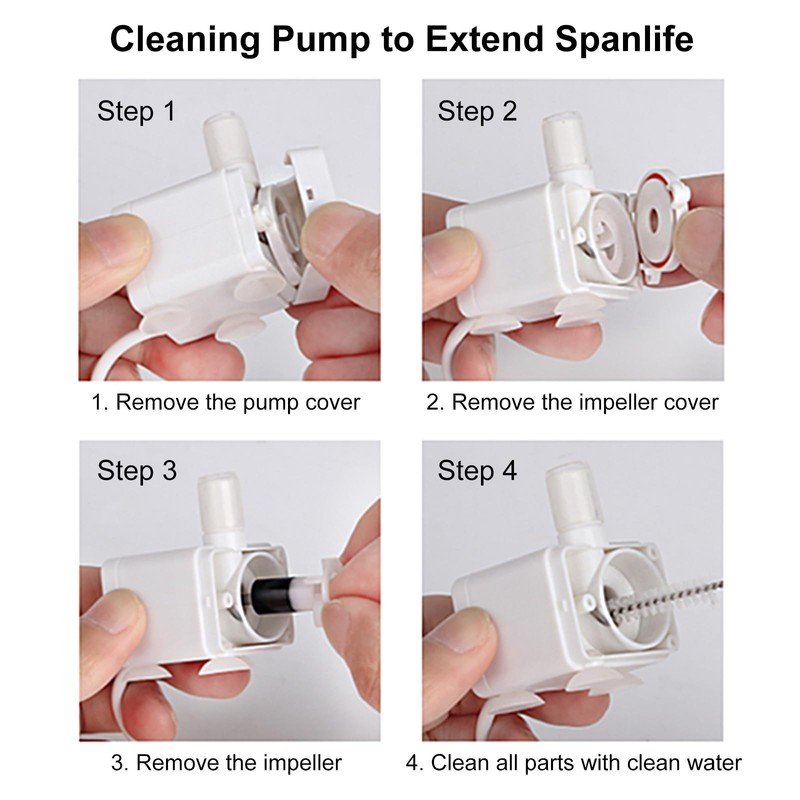 Cleaning Pump to Extend Spanlife

Step 1

1. Remove the pump cover

Step 2

2. Remove the impeller cover

Step 3

3. Remove the impeller

Step 4

4. Clean all parts with clean water