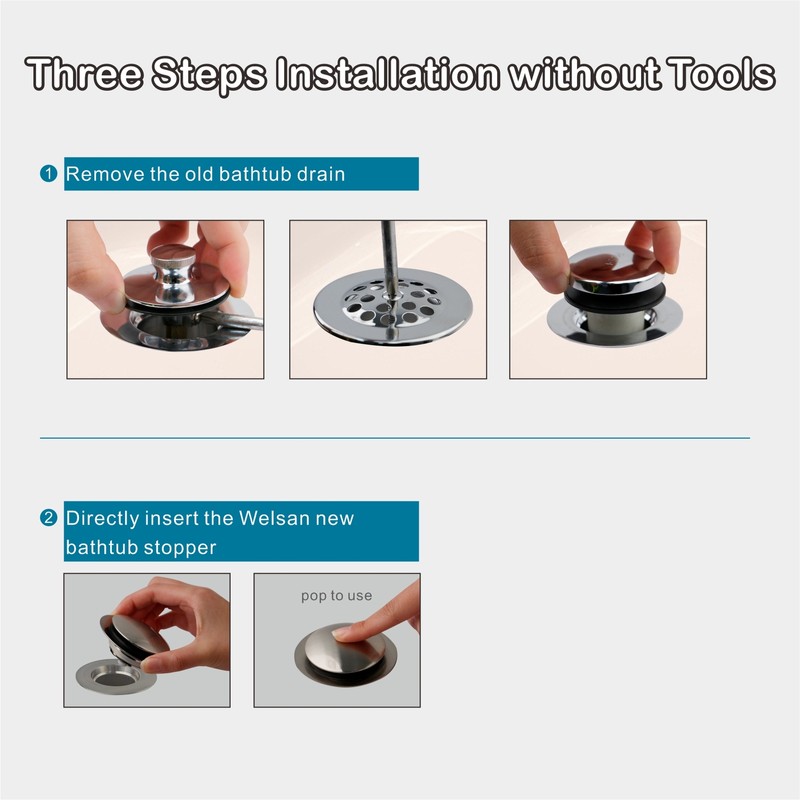 Three Steps Installation without Tools

1 Remove the old bathtub drain

2 Directly insert the Welsan new bathtub stopper

pop to use