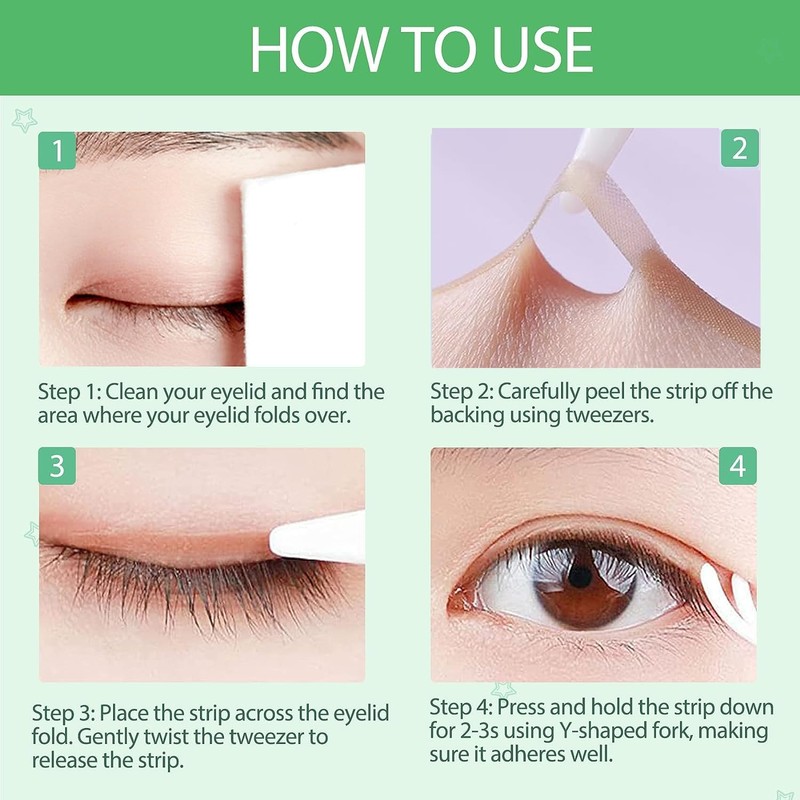 HOW TO USE

1

Step 1: Clean your eyelid and find the area where your eyelid folds over.

2

Step 2: Carefully peel the strip off the backing using tweezers.

3

Step 3: Place the strip across the eyelid fold. Gently twist the tweezer to release the strip.

4

Step 4: Press and hold the strip down for 2-3s using Y-shaped fork, making sure it adheres well.