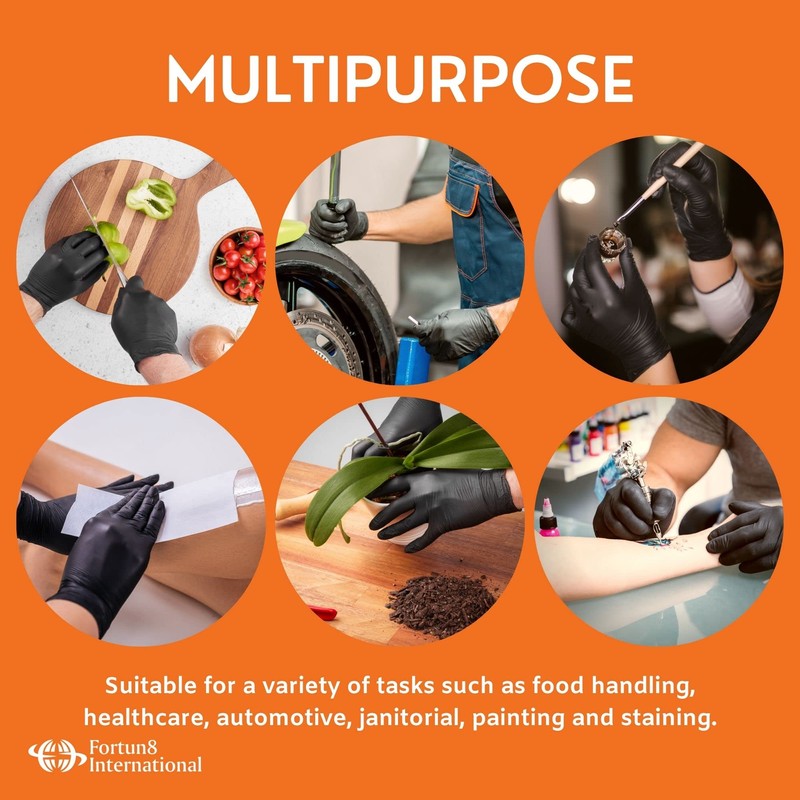 MULTIPURPOSE

Suitable for a variety of tasks such as food handling, healthcare, automotive, janitorial, painting and staining.

Fortun8 International