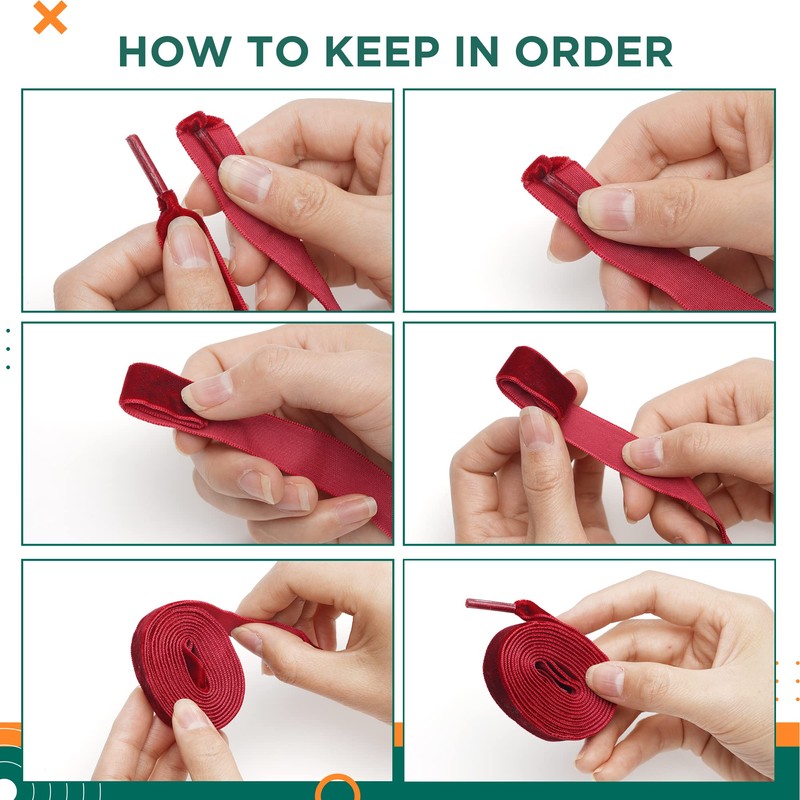 HOW TO KEEP IN ORDER