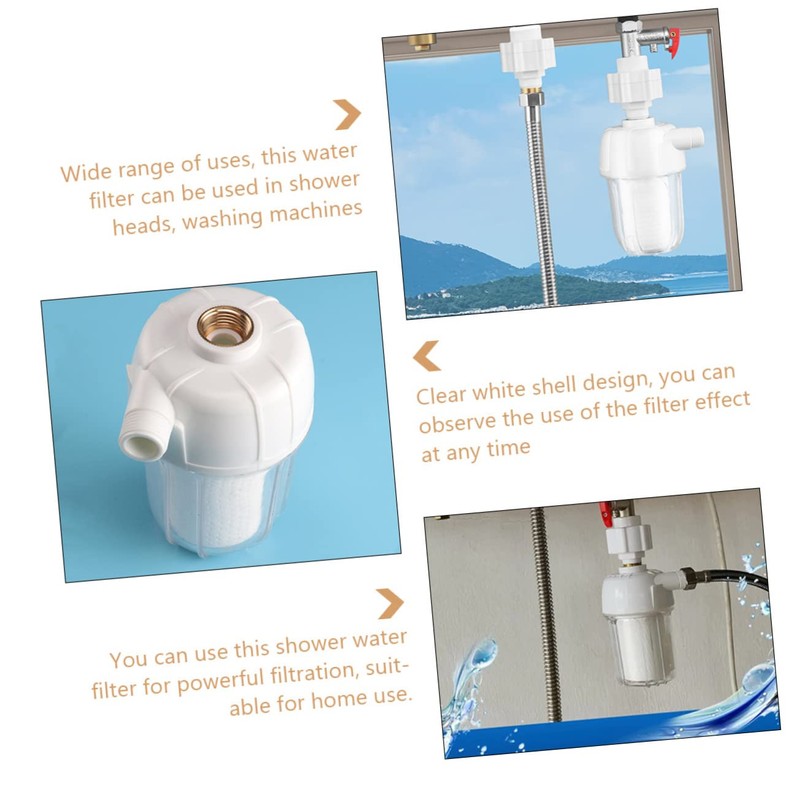 Wide range of uses, this water filter can be used in shower heads, washing machines

Clear white shell design, you can observe the use of the filter effect at any time

You can use this shower water filter for powerful filtration, suitable for home use.