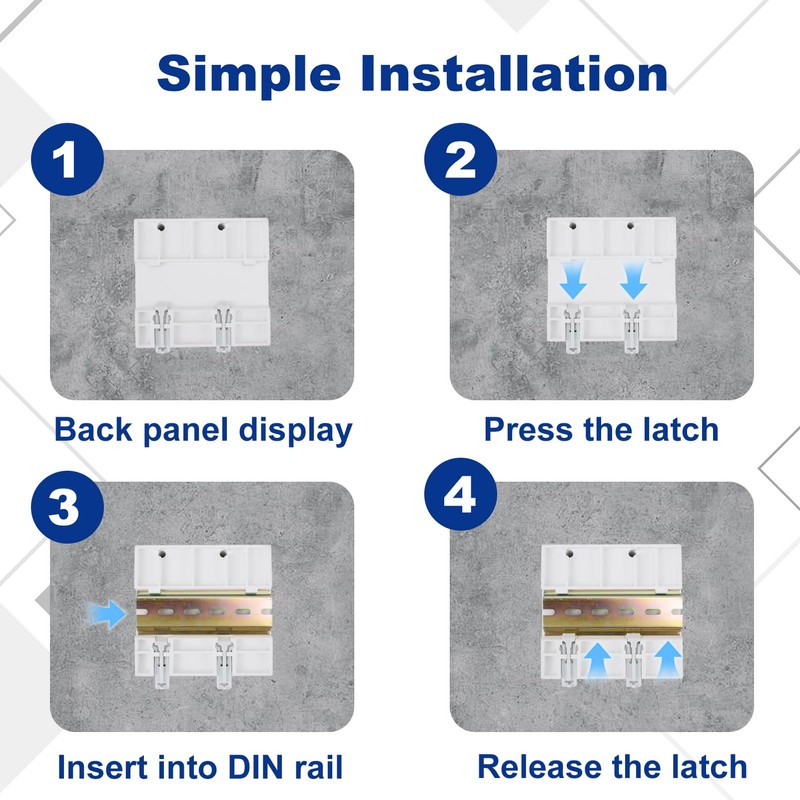 Simple Installation

1

Back panel display

2

Press the latch

3

Insert into DIN rail

4

Release the latch