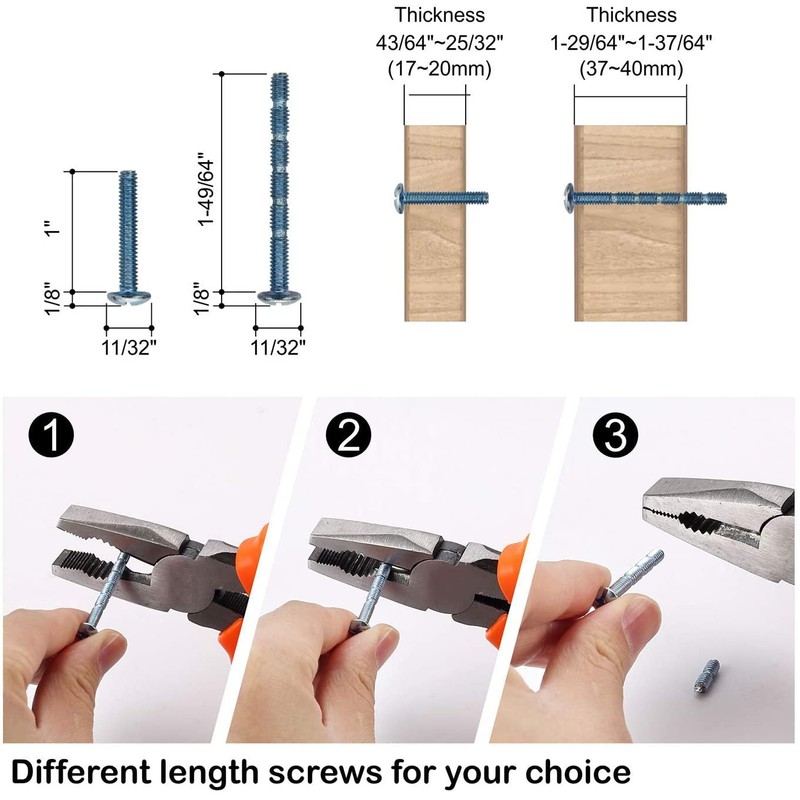 1"

1/8"

11/32"

1-49/64"

1/8"

11/32"

Thickness
43/64"~25/32"
(17~20mm)

Thickness
1-29/64"~1-37/64"
(37~40mm)

1

2

3

Different length screws for your choice