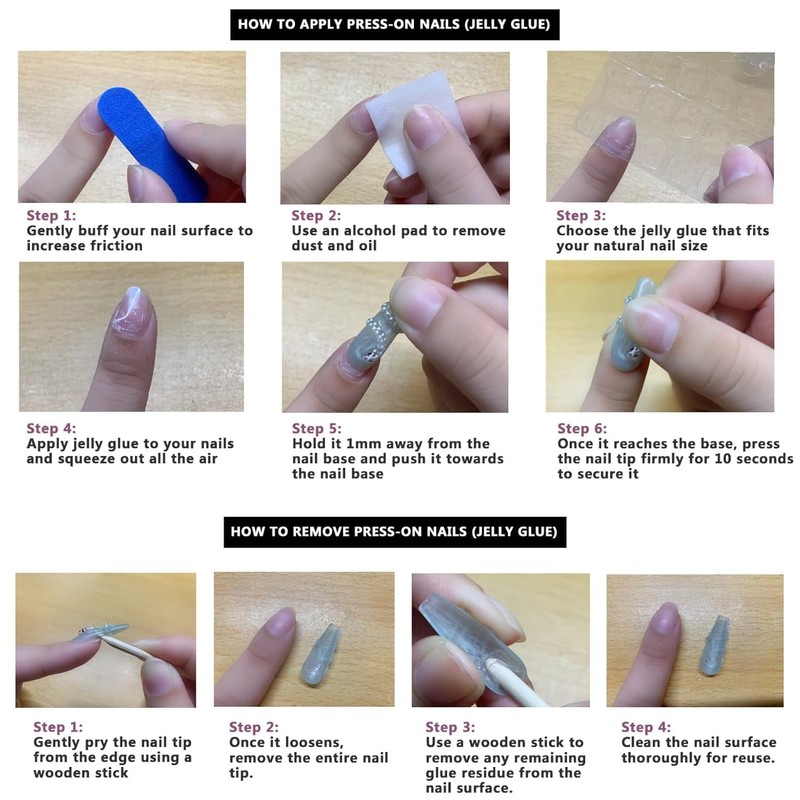 HOW TO APPLY PRESS-ON NAILS (JELLY GLUE)

Step 1:
Gently buff your nail surface to increase friction

Step 2:
Use an alcohol pad to remove dust and oil

Step 3:
Choose the jelly glue that fits your natural nail size

Step 4:
Apply jelly glue to your nails and squeeze out all the air

Step 5:
Hold it 1mm away from the nail base and push it towards the nail base

Step 6:
Once it reaches the base, press the nail tip firmly for 10 seconds to secure it

HOW TO REMOVE PRESS-ON NAILS (JELLY GLUE)

Step 1:
Gently pry the nail tip from the edge using a wooden stick

Step 2:
Once it loosens, remove the entire nail tip.

Step 3:
Use a wooden stick to remove any remaining glue residue from the nail surface.

Step 4:
Clean the nail surface thoroughly for reuse.