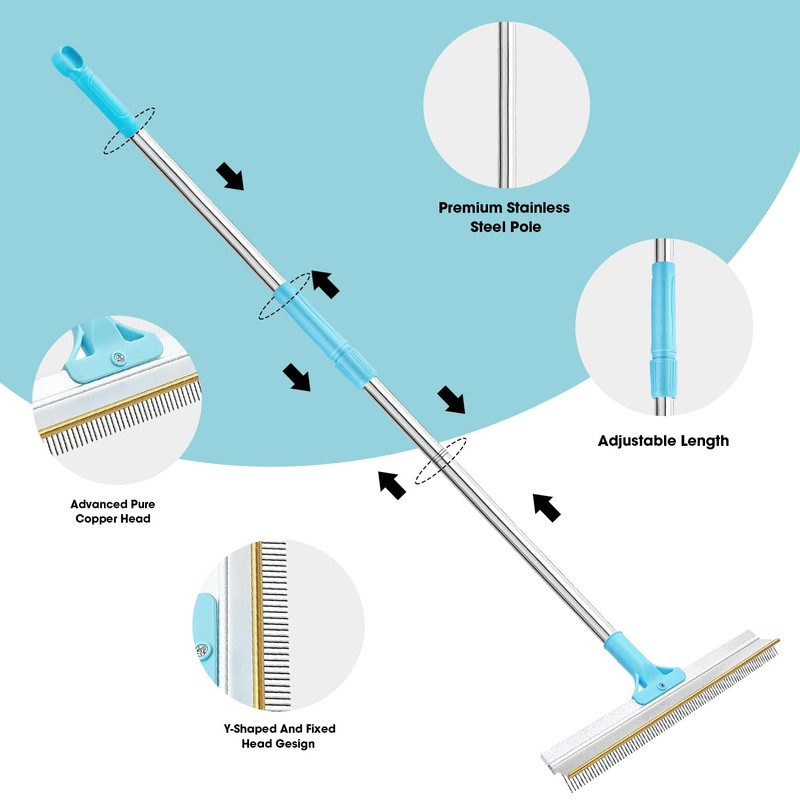 Premium Stainless Steel Pole

Adjustable Length

Advanced Pure Copper Head

Y-Shaped And Fixed Head Gesign