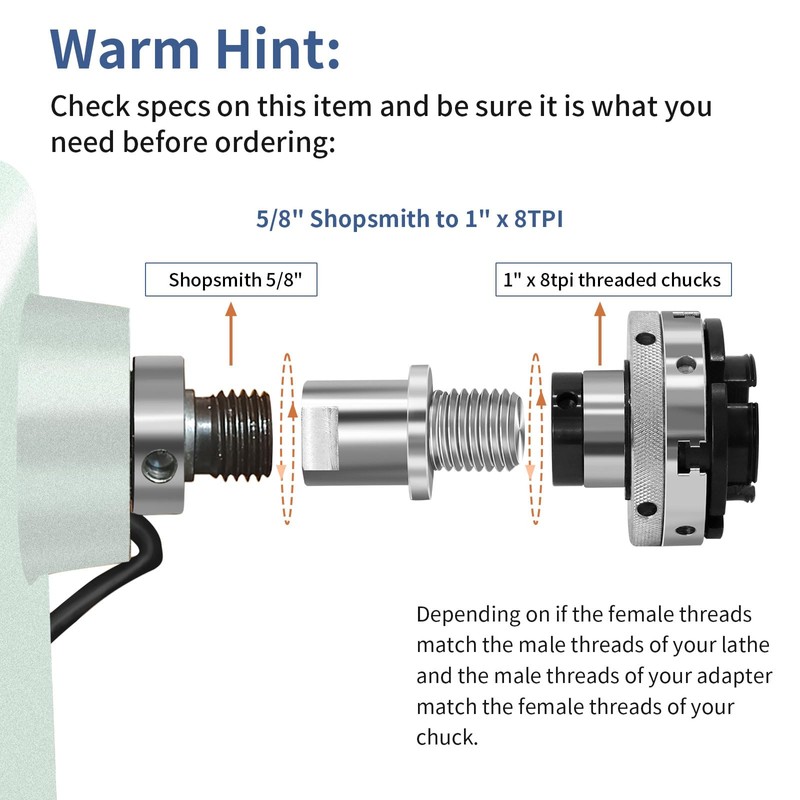 Warm Hint:

Check specs on this item and be sure it is what you need before ordering:

5/8" Shopsmith to 1" x 8TPI

Shopsmith 5/8"

1" x 8tpi threaded chucks

Depending on if the female threads match the male threads of your lathe and the male threads of your adapter match the female threads of your chuck.