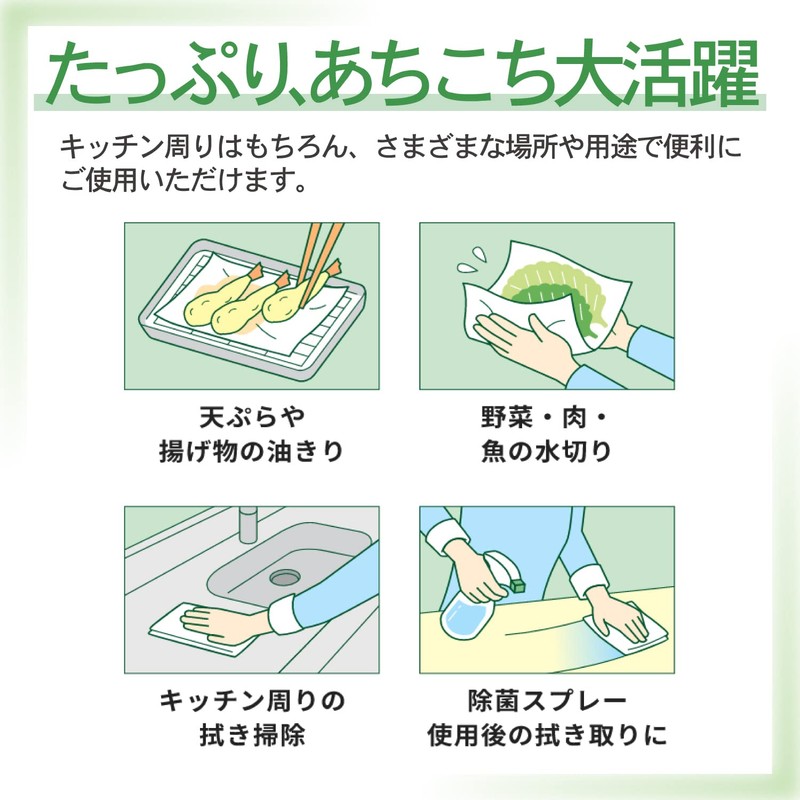 たっぷり、あちこち大活躍

キッチン周りはもちろん、さまざまな場所や用途で便利にご使用いただけます。

天ぷらや
揚げ物の油きり

野菜・肉・
魚の水切り

キッチン周りの
拭き掃除

除菌スプレー
使用後の拭き取りに