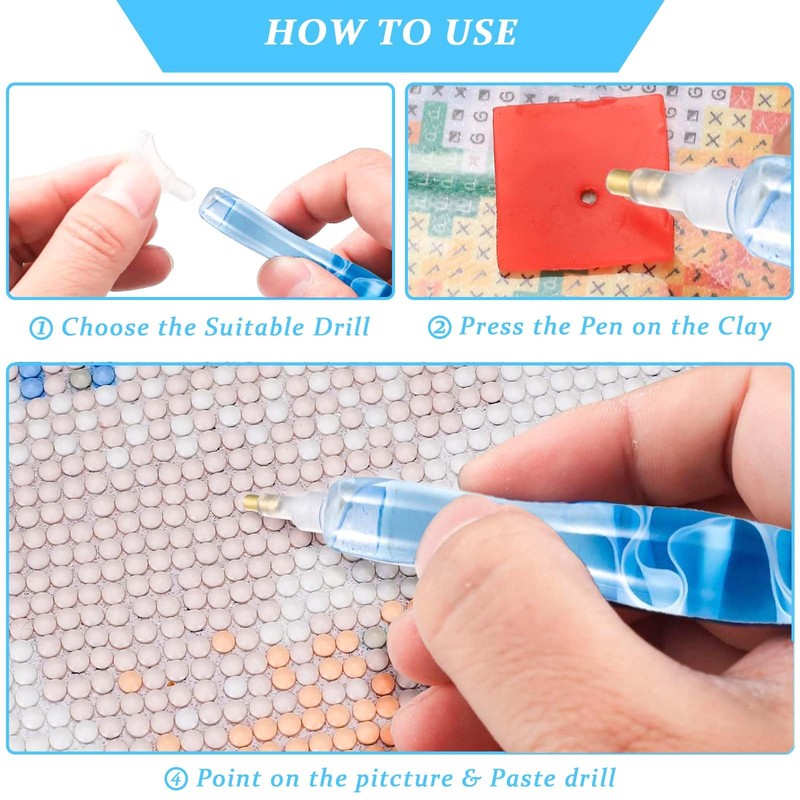 HOW TO USE

① Choose the Suitable Drill

② Press the Pen on the Clay

④ Point on the pitcture & Paste drill