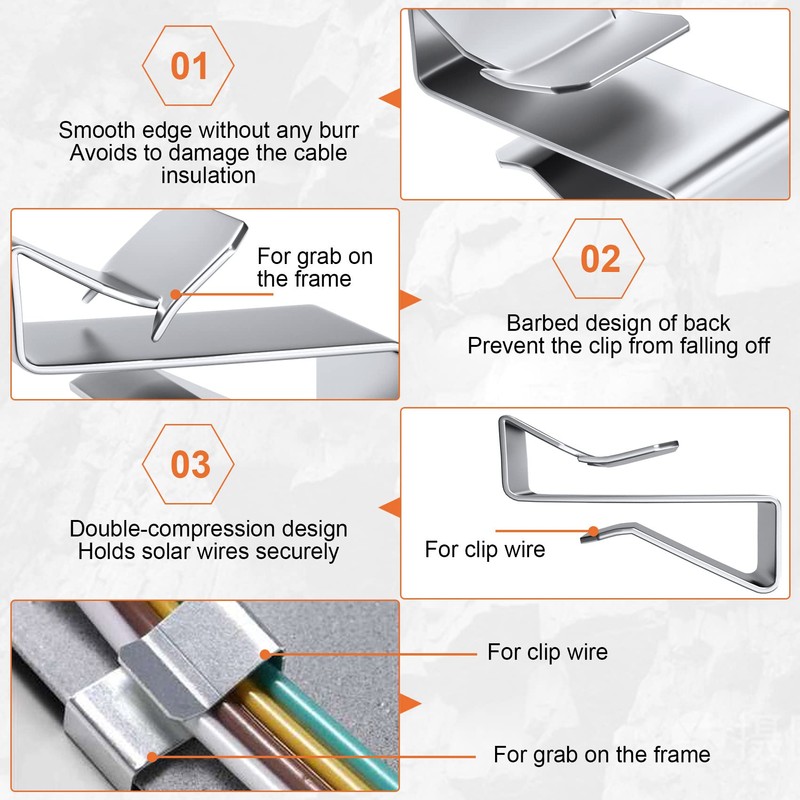 01

Smooth edge without any burr
Avoids to damage the cable insulation

For grab on the frame

02

Barbed design of back
Prevent the clip from falling off

03

Double-compression design
Holds solar wires securely

For clip wire

For clip wire

For grab on the frame