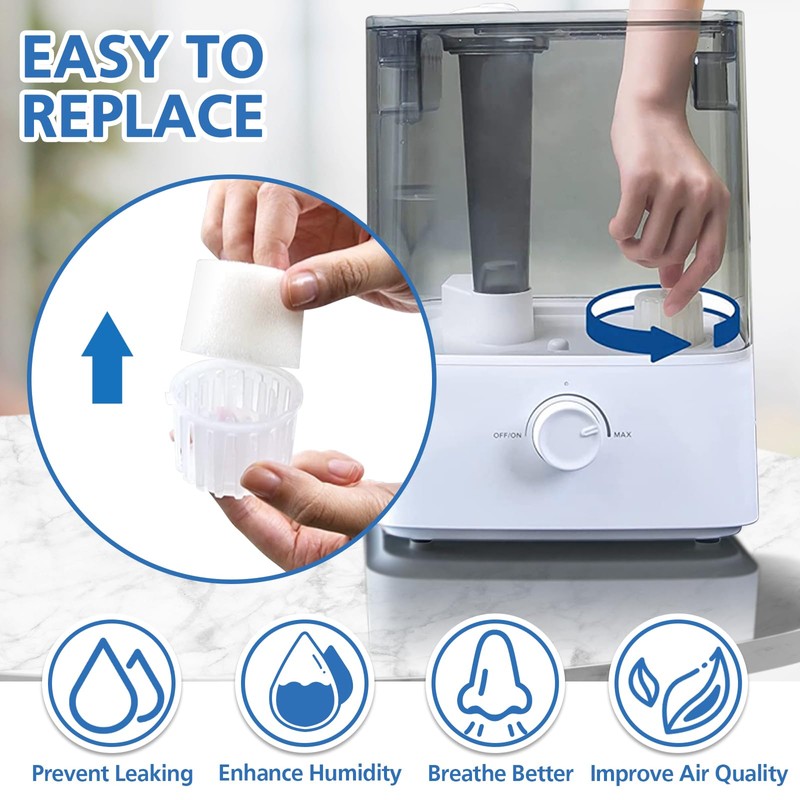 EASY TO REPLACE

OFF/ON

MAX

Prevent Leaking

Enhance Humidity

Breathe Better

Improve Air Quality