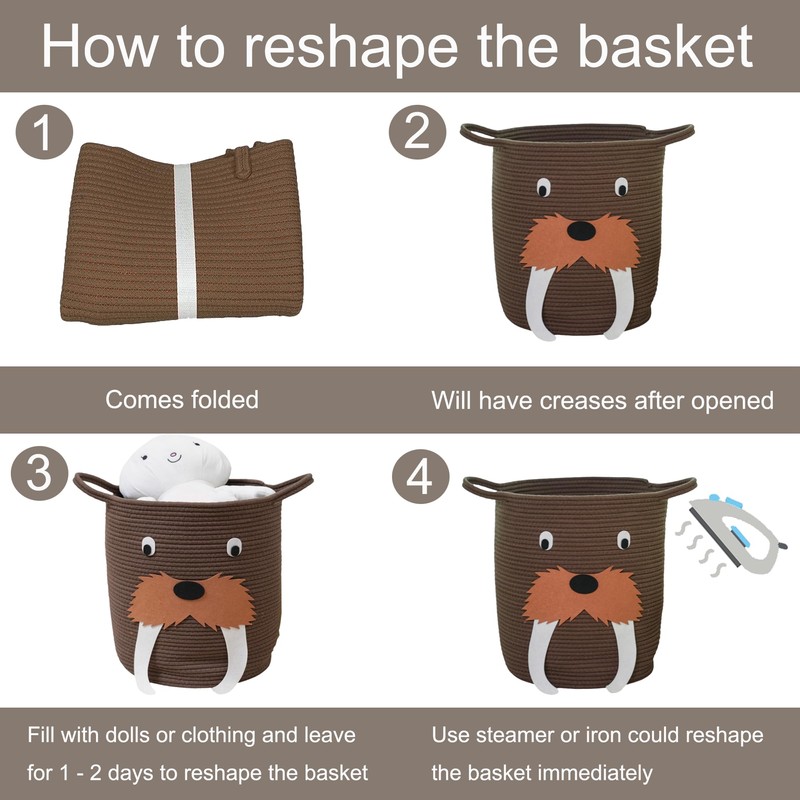 How to reshape the basket

1

2

Comes folded

Will have creases after opened

3

4

Fill with dolls or clothing and leave for 1 - 2 days to reshape the basket

Use steamer or iron could reshape the basket immediately