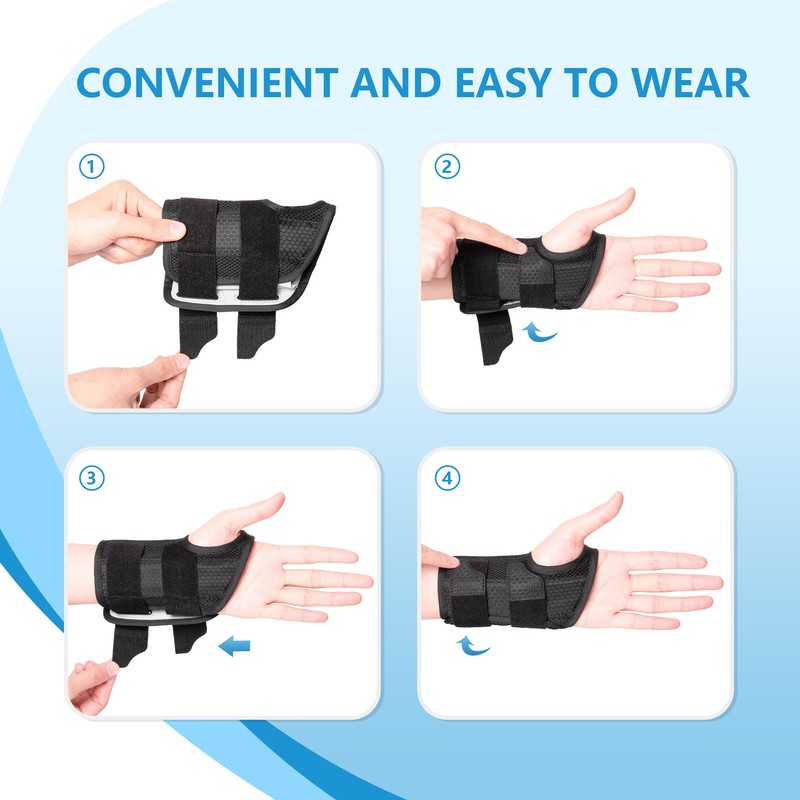 CONVENIENT AND EASY TO WEAR

①

②

③

④