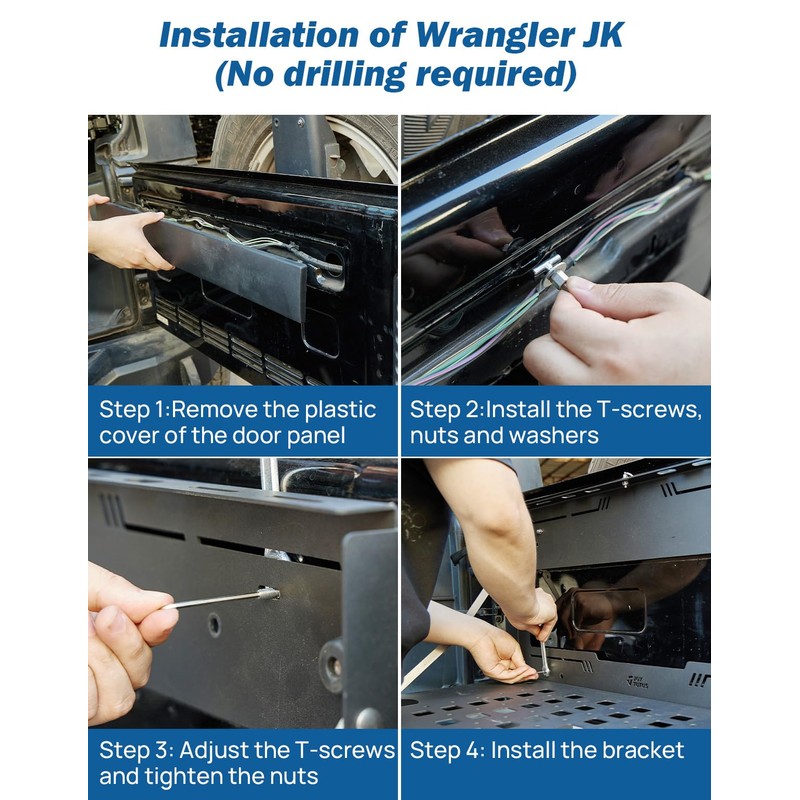 Installation of Wrangler JK
(No drilling required)

Step 1:Remove the plastic cover of the door panel

Step 2:Install the T-screws, nuts and washers

Step 3: Adjust the T-screws and tighten the nuts

Step 4: Install the bracket