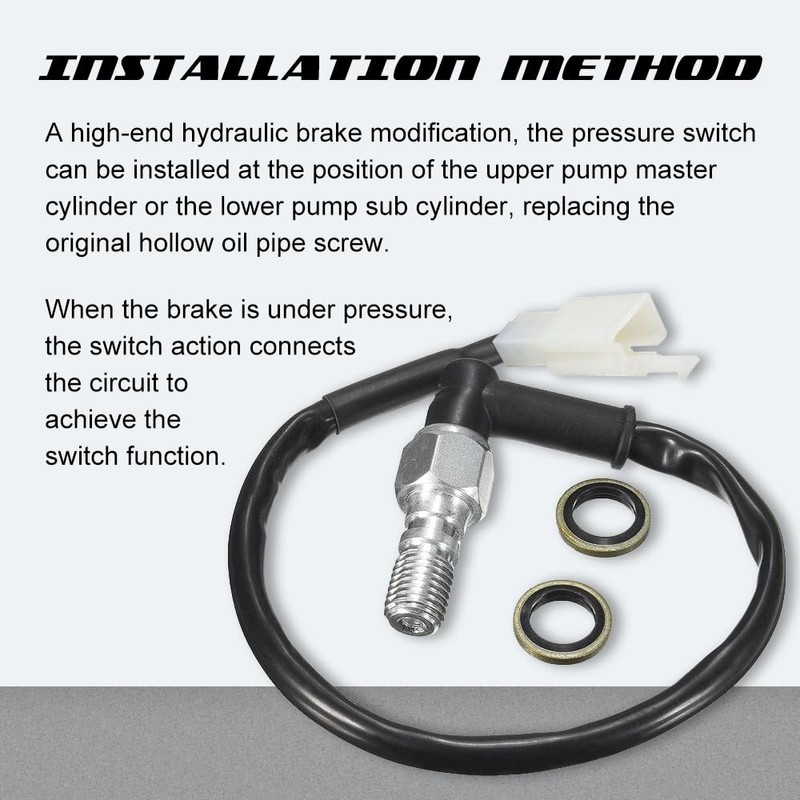 INSTALLATION METHOD

A high-end hydraulic brake modification, the pressure switch can be installed at the position of the upper pump master cylinder or the lower pump sub cylinder, replacing the original hollow oil pipe screw.

When the brake is under pressure, the switch action connects the circuit to achieve the switch function.