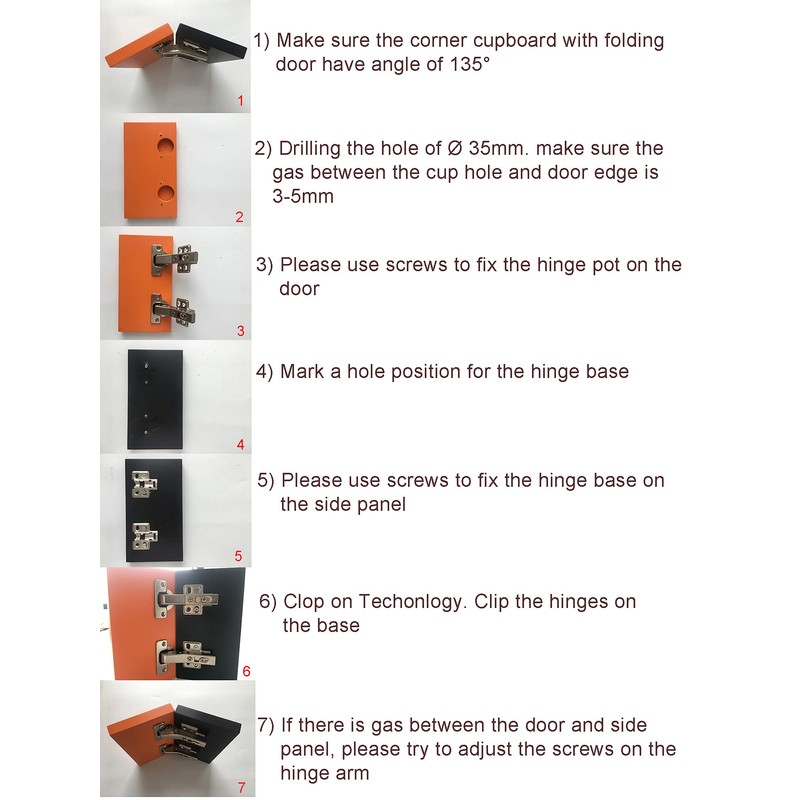 1

1) Make sure the corner cupboard with folding door have angle of 135°

2

2) Drilling the hole of Ø 35mm. make sure the gas between the cup hole and door edge is 3-5mm

3

3) Please use screws to fix the hinge pot on the door

4

4) Mark a hole position for the hinge base

5

5) Please use screws to fix the hinge base on the side panel

6

6) Clop on Techonlogy. Clip the hinges on the base

7

7) If there is gas between the door and side panel, please try to adjust the screws on the hinge arm