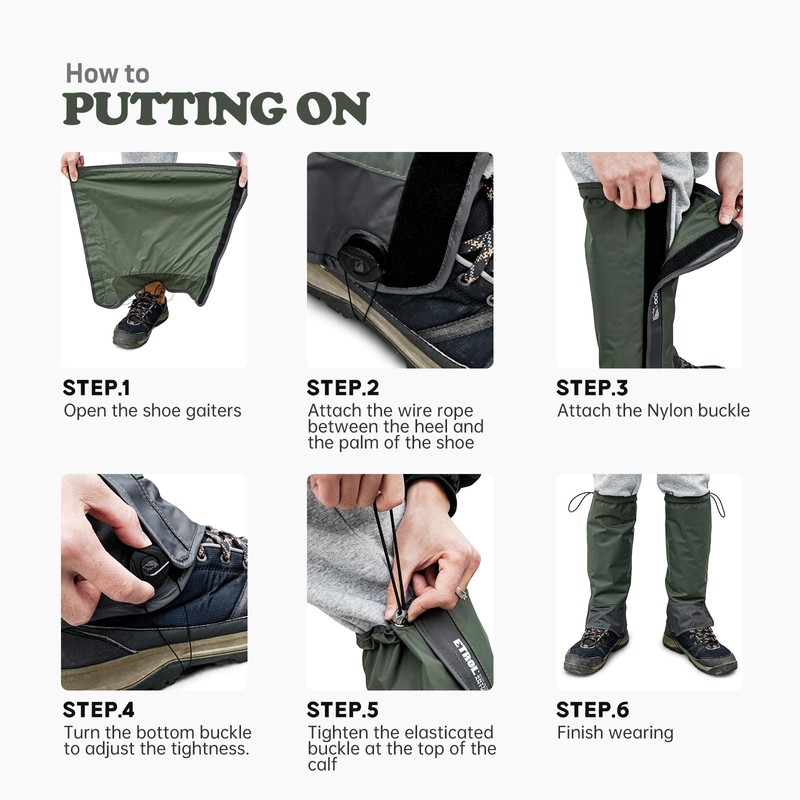 How to
PUTTING ON

STEP.1
Open the shoe gaiters

STEP.2
Attach the wire rope between the heel and the palm of the shoe

STEP.3
Attach the Nylon buckle

STEP.4
Turn the bottom buckle to adjust the tightness.

ETROL

STEP.5
Tighten the elasticated buckle at the top of the calf

STEP.6
Finish wearing