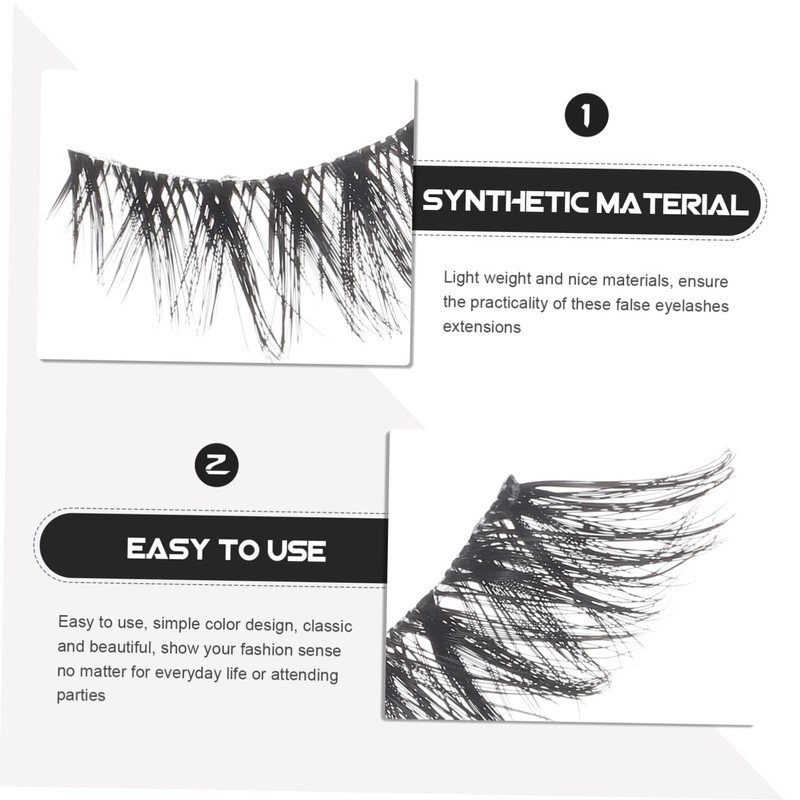 1

SYNTHETIC MATERIAL

Light weight and nice materials, ensure the practicality of these false eyelashes extensions

2

EASY TO USE

Easy to use, simple color design, classic and beautiful, show your fashion sense no matter for everyday life or attending parties