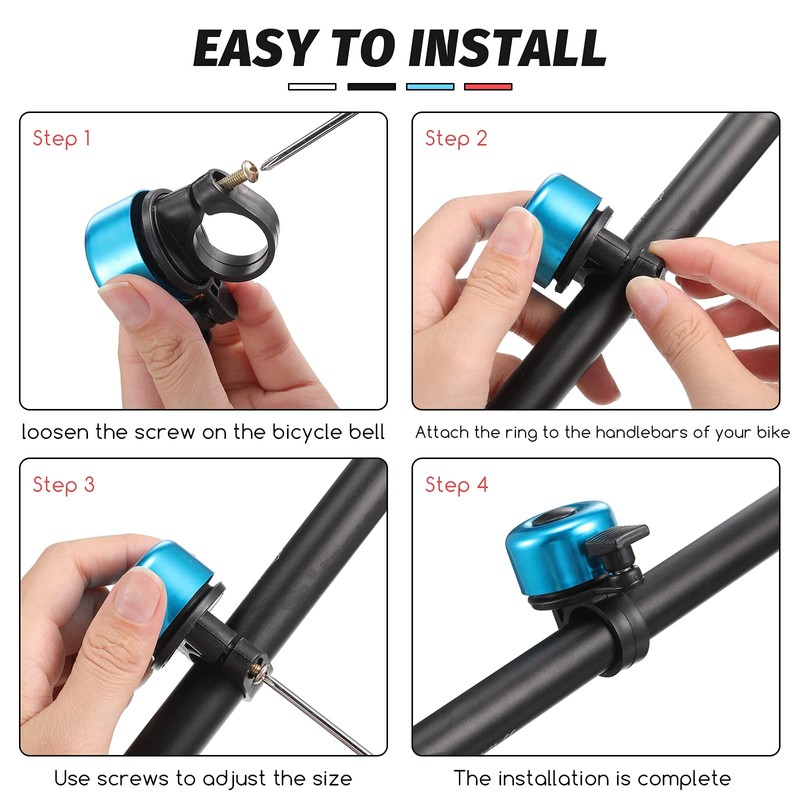 EASY TO INSTALL

Step 1

loosen the screw on the bicycle bell

Step 2

Attach the ring to the handlebars of your bike

Step 3

Use screws to adjust the size

Step 4

The installation is complete