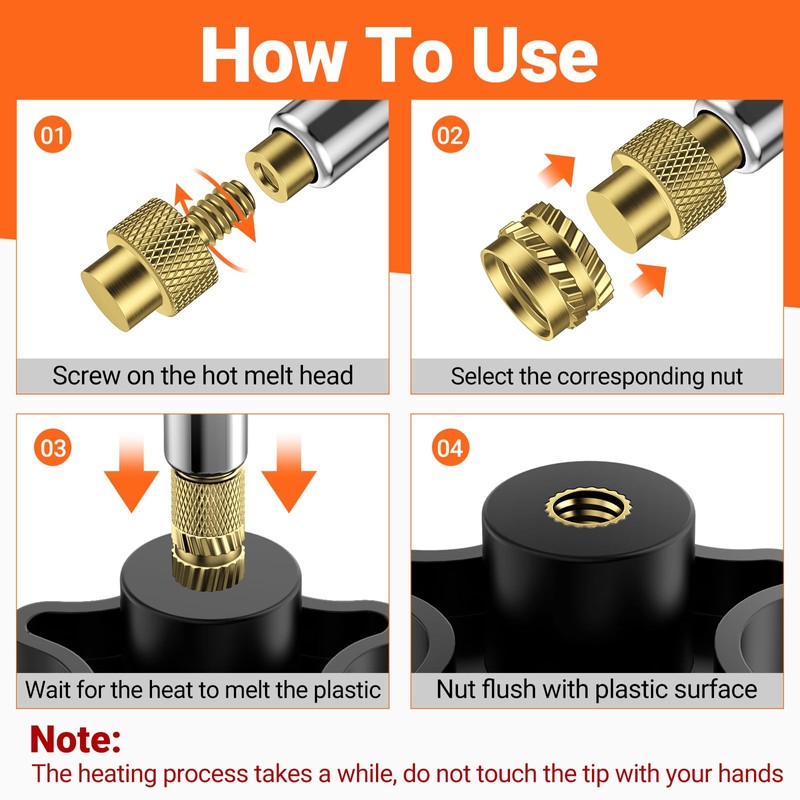 How To Use

01

Screw on the hot melt head

02

Select the corresponding nut

03

Wait for the heat to melt the plastic

04

Nut flush with plastic surface

Note:
The heating process takes a while, do not touch the tip with your hands