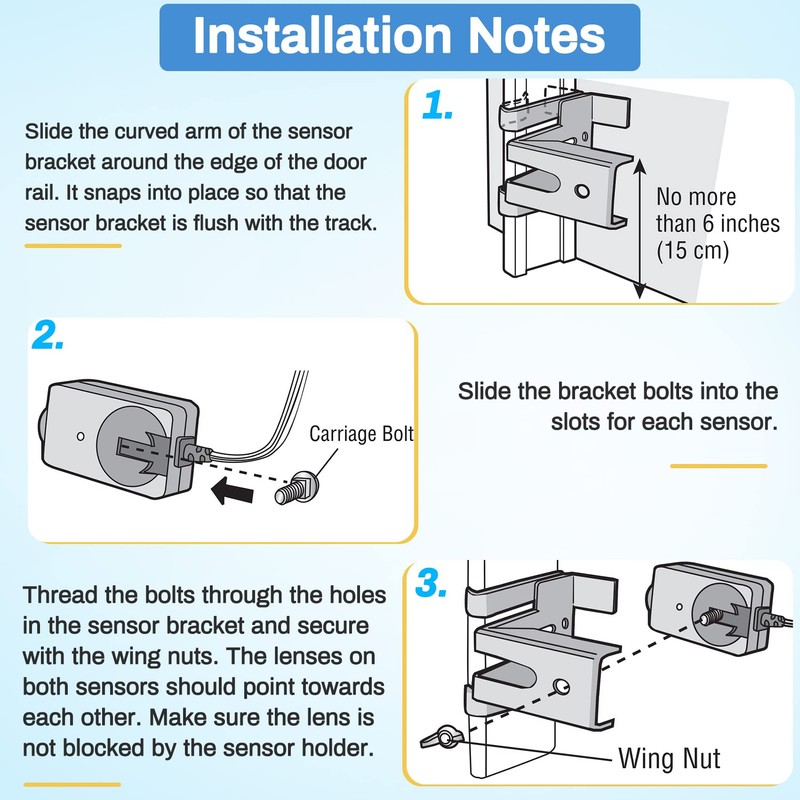 Installation Notes

Slide the curved arm of the sensor bracket around the edge of the door rail. It snaps into place so that the sensor bracket is flush with the track.

1.

No more than 6 inches (15 cm)

2.

Carriage Bolt

Slide the bracket bolts into the slots for each sensor.

Thread the bolts through the holes in the sensor bracket and secure with the wing nuts. The lenses on both sensors should point towards each other. Make sure the lens is not blocked by the sensor holder.

3.

Wing Nut