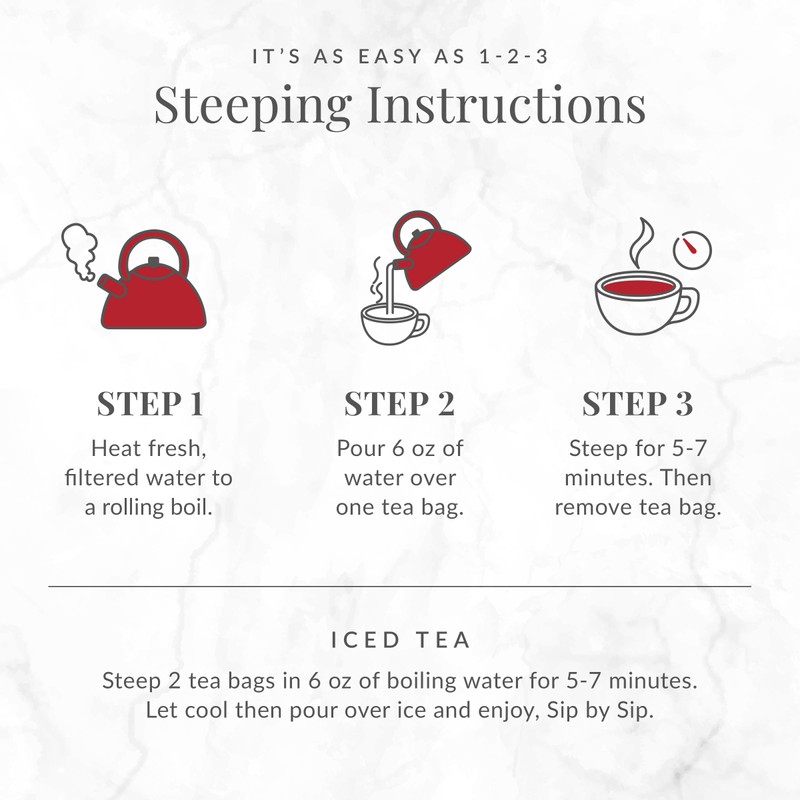 IT'S AS EASY AS 1-2-3
Steeping Instructions

STEP 1
Heat fresh, filtered water to a rolling boil.

STEP 2
Pour 6 oz of water over one tea bag.

STEP 3
Steep for 5-7 minutes. Then remove tea bag.

ICED TEA
Steep 2 tea bags in 6 oz of boiling water for 5-7 minutes. Let cool then pour over ice and enjoy, Sip by Sip.