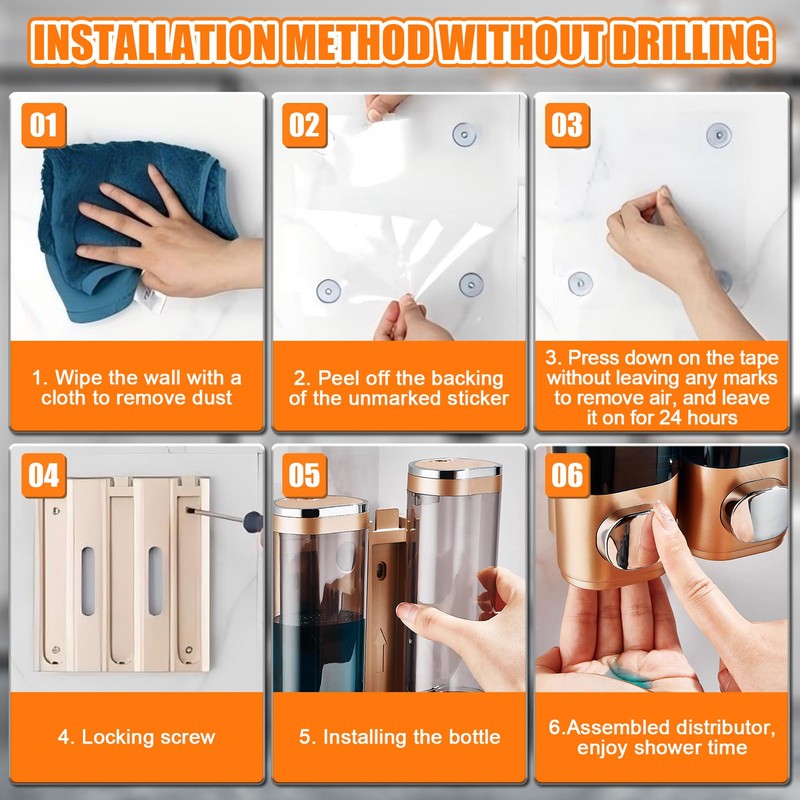 INSTALLATION METHOD WITHOUT DRILLING

01

1. Wipe the wall with a cloth to remove dust

02

2. Peel off the backing of the unmarked sticker

03

3. Press down on the tape without leaving any marks to remove air, and leave it on for 24 hours

04

4. Locking screw

05

5. Installing the bottle

06

6.Assembled distributor, enjoy shower time