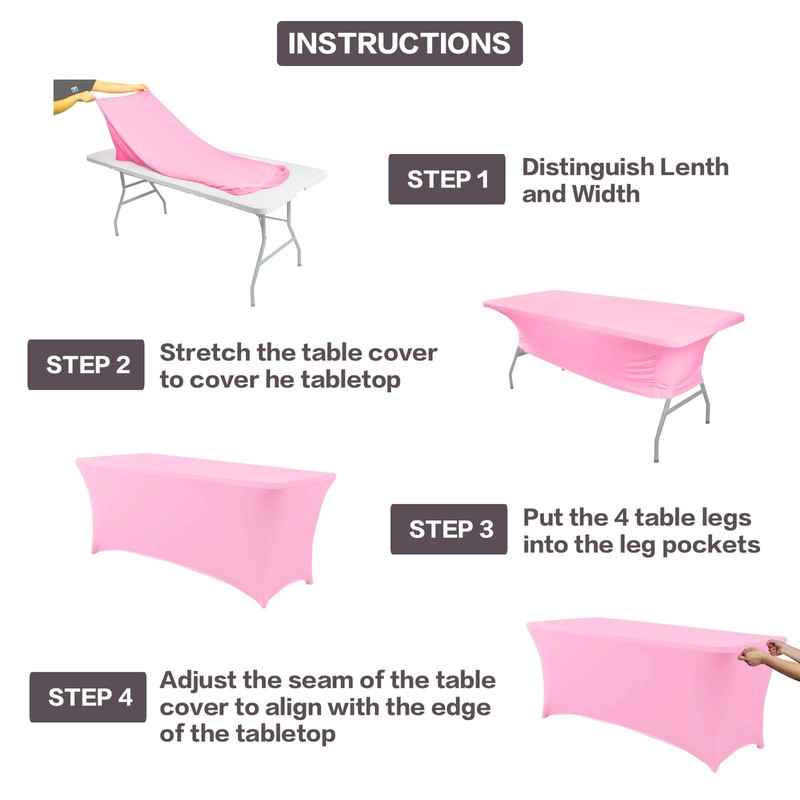 INSTRUCTIONS

STEP 1
Distinguish Lenth and Width

STEP 2
Stretch the table cover to cover he tabletop

STEP 3
Put the 4 table legs into the leg pockets

STEP 4
Adjust the seam of the table cover to align with the edge of the tabletop