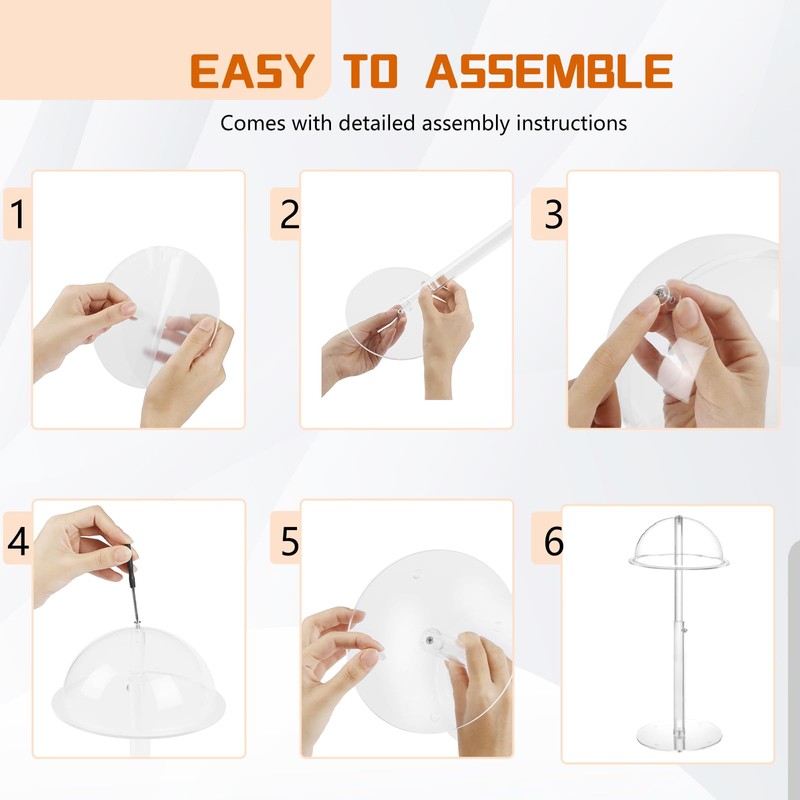 EASY TO ASSEMBLE

Comes with detailed assembly instructions

1

2

3

4

5

6