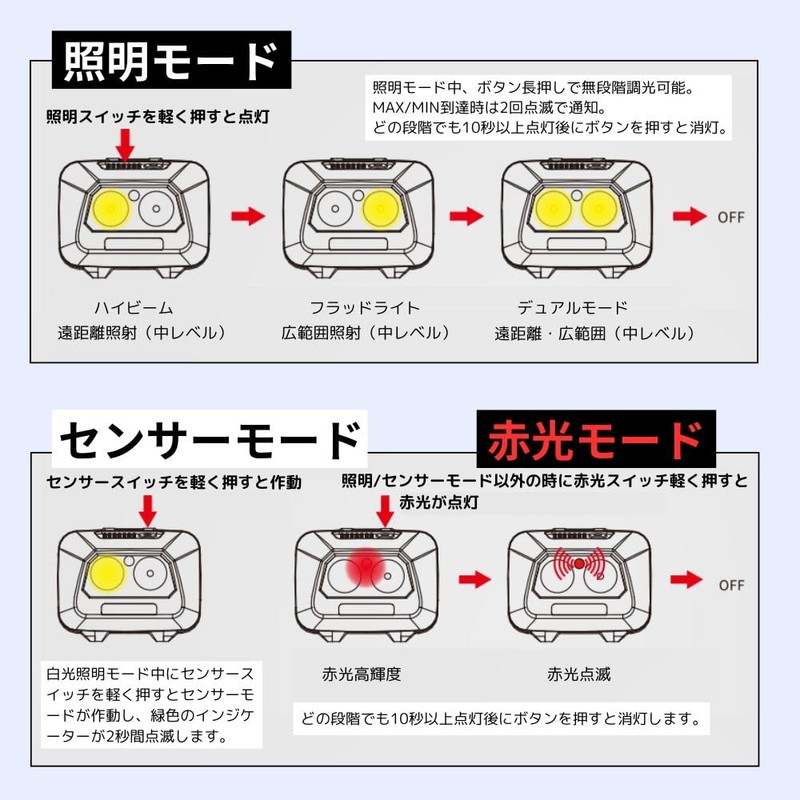 照明モード

照明モード中、ボタン長押しで無段階調光可能。
MAX/MIN到達時は2回点滅で通知。
どの段階でも10秒以上点灯後にボタンを押すと消灯。

照明スイッチを軽く押すと点灯

OFF

ハイビーム
遠距離照射（中レベル）

フラッドライト
広範囲照射（中レベル）

デュアルモード
遠距離・広範囲（中レベル）

センサーモード

赤光モード

センサースイッチを軽く押すと作動

照明/センサーモード以外の時に赤光スイッチ軽く押すと赤光が点灯

OFF

白光照明モード中にセンサースイッチを軽く押すとセンサーモードが作動し、緑色のインジケーターが2秒間点滅します。

赤光高輝度

赤光点滅

どの段階でも10秒以上点灯後にボタンを押すと消灯します。