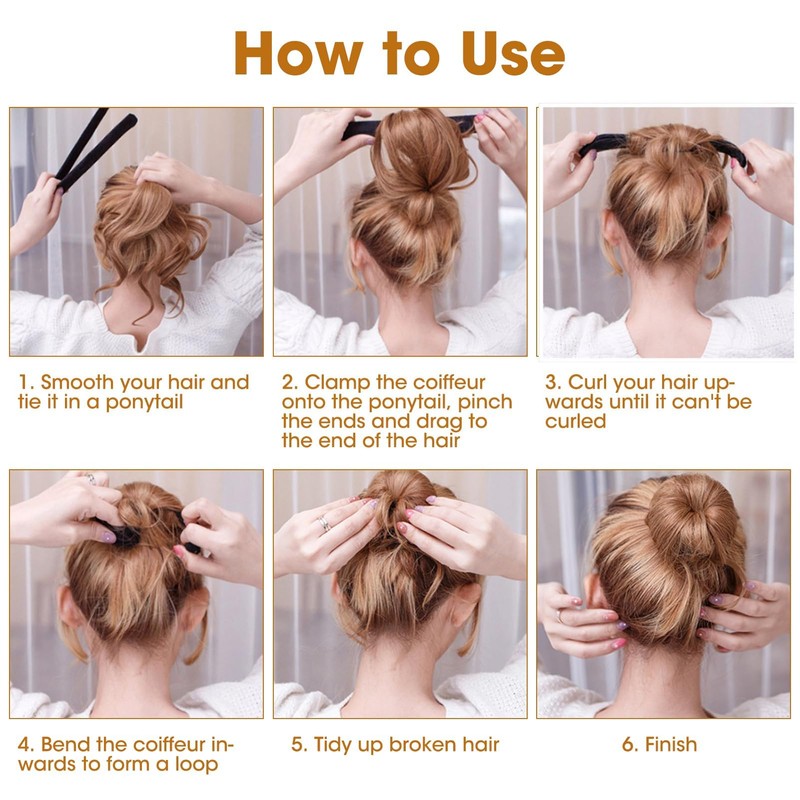 How to Use

1. Smooth your hair and tie it in a ponytail

2. Clamp the coiffeur onto the ponytail, pinch the ends and drag to the end of the hair

3. Curl your hair upwards until it can't be curled

4. Bend the coiffeur inwards to form a loop

5. Tidy up broken hair

6. Finish