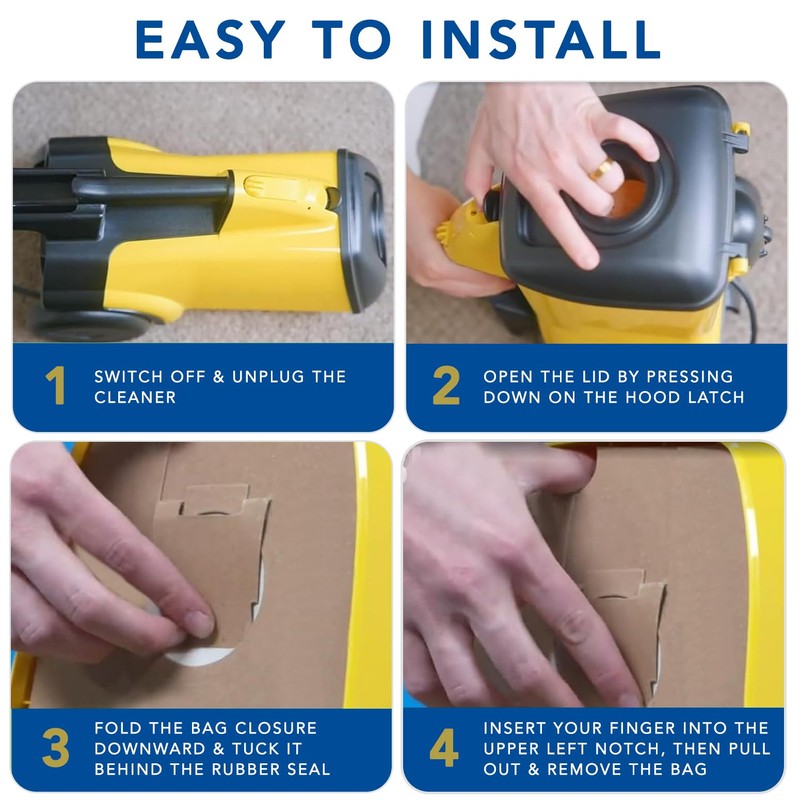 EASY TO INSTALL

1 SWITCH OFF & UNPLUG THE CLEANER

2 OPEN THE LID BY PRESSING DOWN ON THE HOOD LATCH

3 FOLD THE BAG CLOSURE DOWNWARD & TUCK IT BEHIND THE RUBBER SEAL

4 INSERT YOUR FINGER INTO THE UPPER LEFT NOTCH, THEN PULL OUT & REMOVE THE BAG