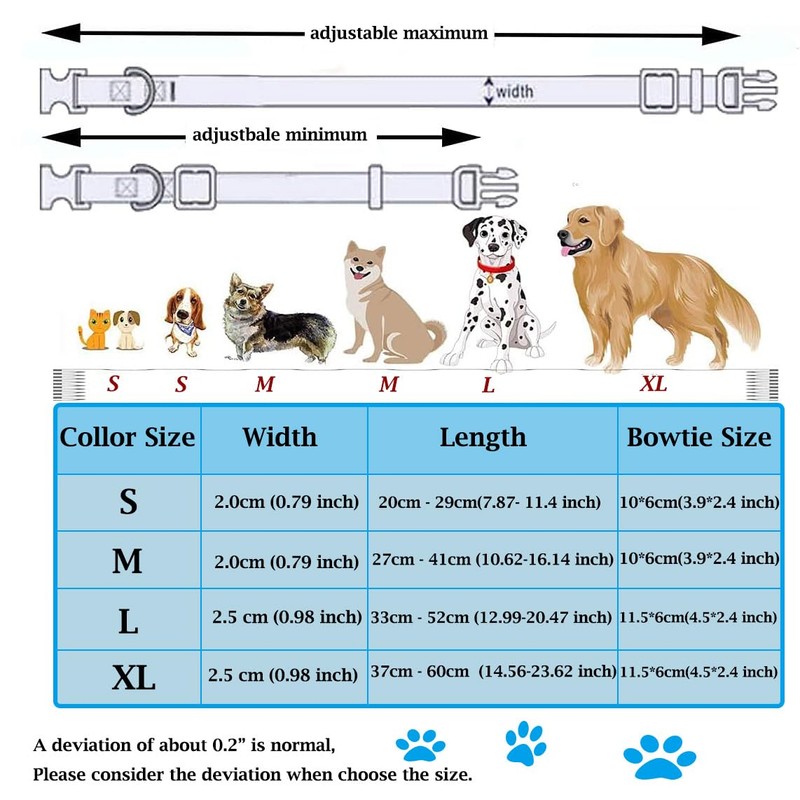 adjustable maximum

width

adjustbale minimum

S S M M L XL

| Collor Size | Width | Length | Bowtie Size |
|---|---|---|---|
| S | 2.0cm (0.79 inch) | 20cm - 29cm(7.87- 11.4 inch) | 10*6cm(3.9*2.4 inch) |
| M | 2.0cm (0.79 inch) | 27cm - 41cm (10.62-16.14 inch) | 10*6cm(3.9*2.4 inch) |
| L | 2.5 cm (0.98 inch) | 33cm - 52cm (12.99-20.47 inch) | 11.5*6cm(4.5*2.4 inch) |
| XL | 2.5 cm (0.98 inch) | 37cm - 60cm (14.56-23.62 inch) | 11.5*6cm(4.5*2.4 inch) |

A deviation of about 0.2" is normal,
Please consider the deviation when choose the size.