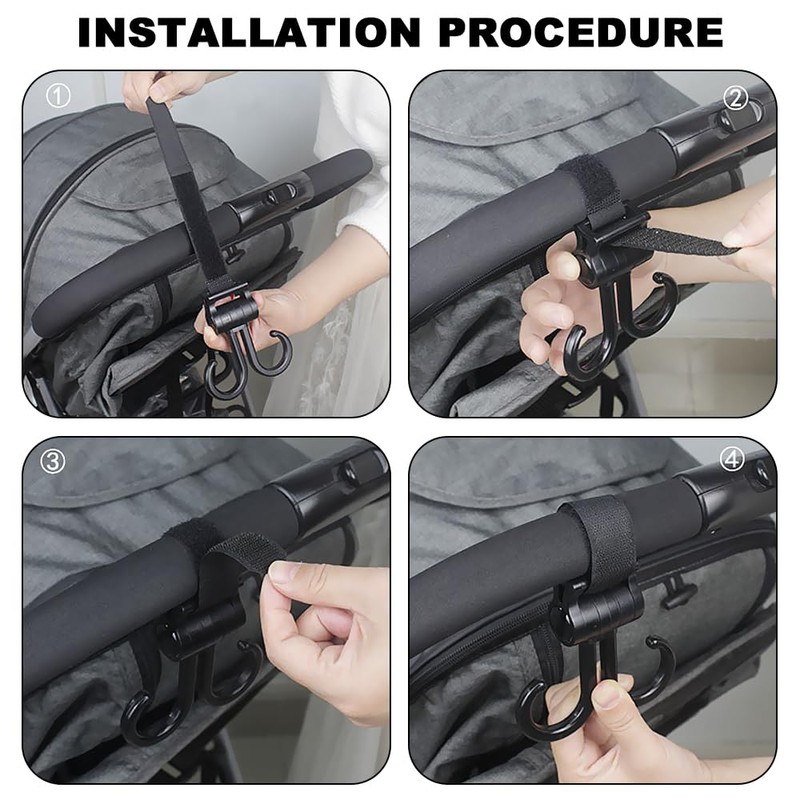 INSTALLATION PROCEDURE

①

②

③

④