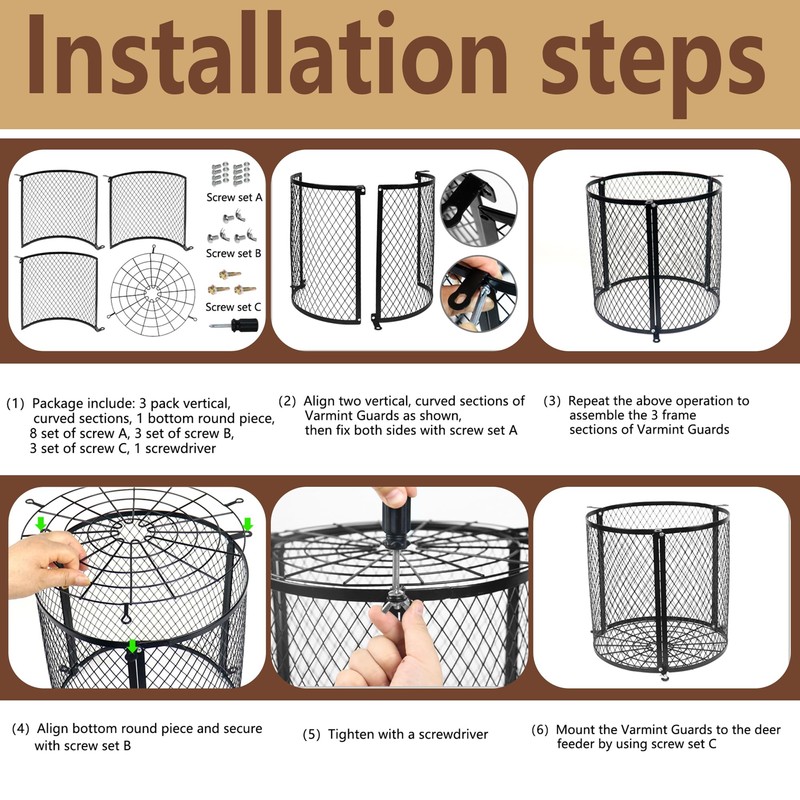 Installation steps

Screw set A

Screw set B

Screw set C

(1) Package include: 3 pack vertical, curved sections, 1 bottom round piece, 8 set of screw A, 3 set of screw B, 3 set of screw C, 1 screwdriver

(2) Align two vertical, curved sections of Varmint Guards as shown, then fix both sides with screw set A

(3) Repeat the above operation to assemble the 3 frame sections of Varmint Guards

(4) Align bottom round piece and secure with screw set B

(5) Tighten with a screwdriver

(6) Mount the Varmint Guards to the deer feeder by using screw set C